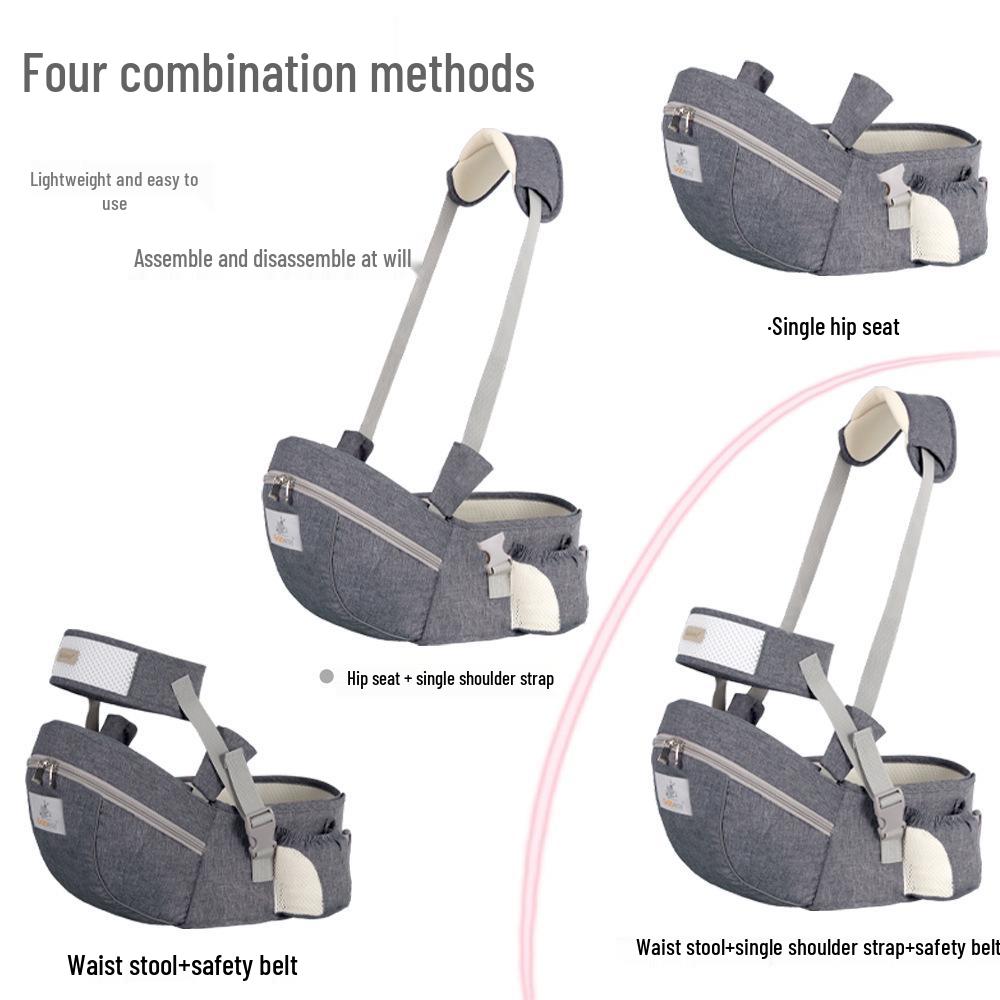 Four combination methods

Lightweight and easy to use

Assemble and disassemble at will

·Single hip seat

Hip seat + single shoulder strap

Waist stool+safety belt

Waist stool+single shoulder strap+safety belt