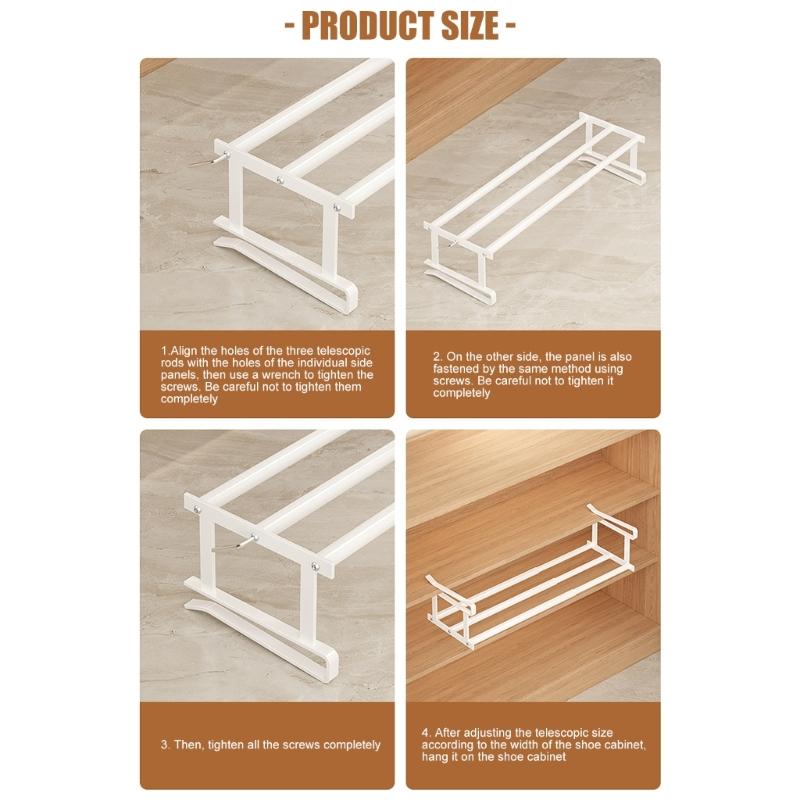 - PRODUCT SIZE -

1.Align the holes of the three telescopic rods with the holes of the individual side panels, then use a wrench to tighten the screws. Be careful not to tighten them completely

2. On the other side, the panel is also fastened by the same method using screws. Be careful not to tighten it completely

3. Then, tighten all the screws completely

4. After adjusting the telescopic size according to the width of the shoe cabinet, hang it on the shoe cabinet