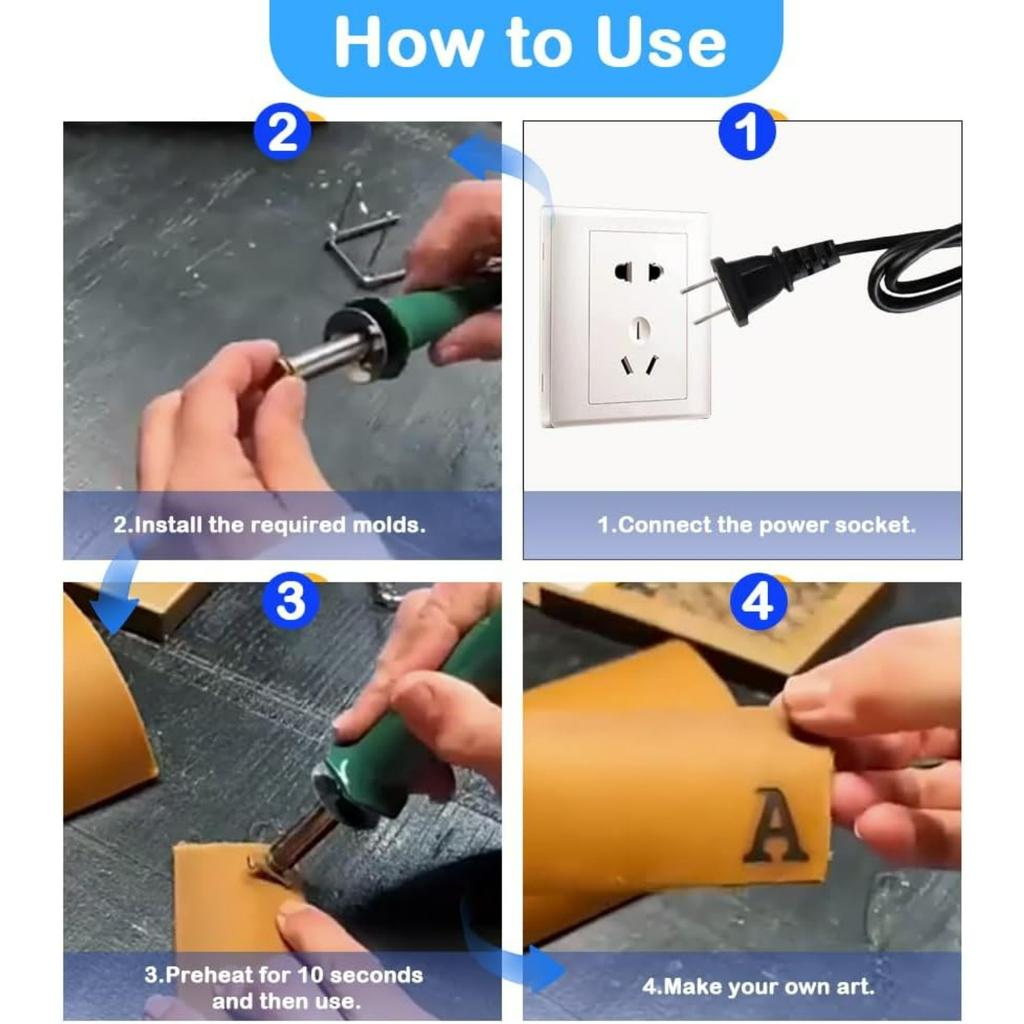 How to Use

2

2.Install the required molds.

1

1.Connect the power socket.

3

3.Preheat for 10 seconds and then use.

4

A

4.Make your own art.