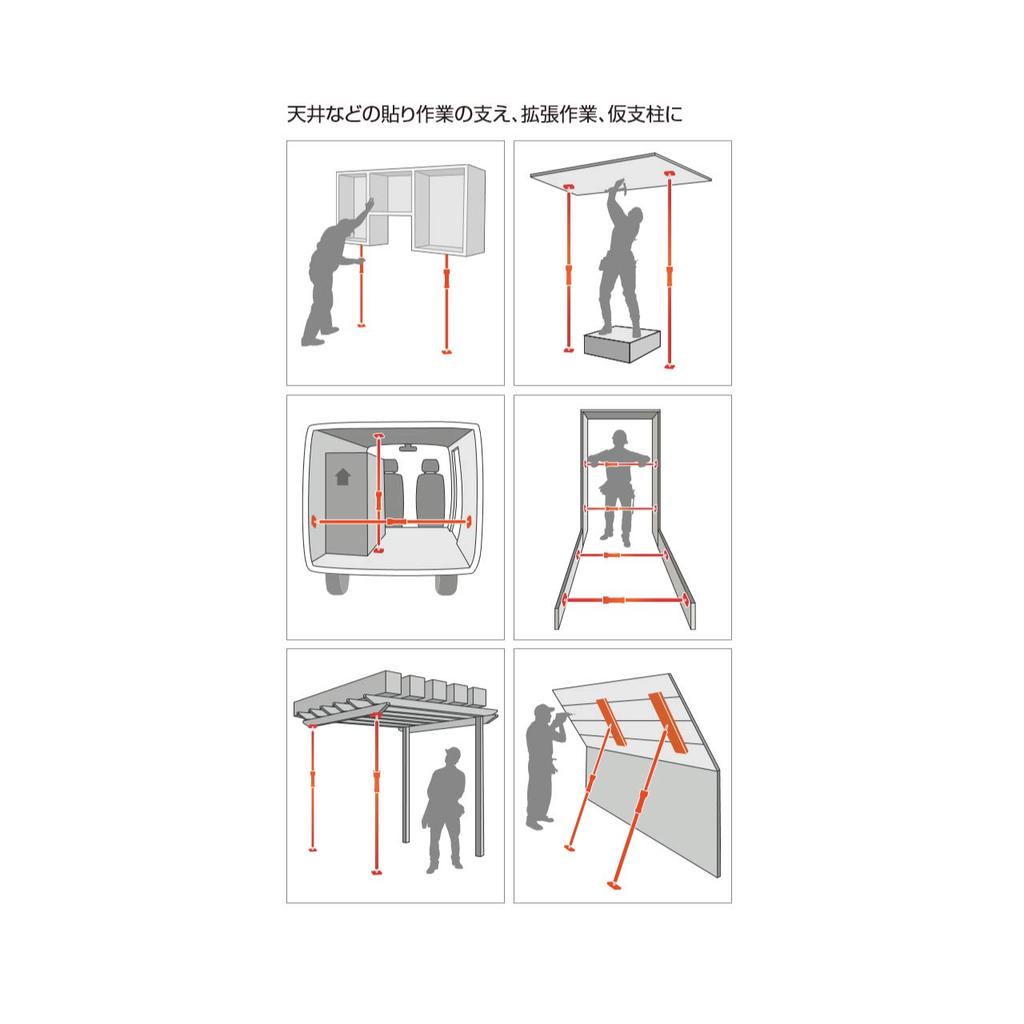 天井などの貼り作業の支え、拡張作業、仮支柱に