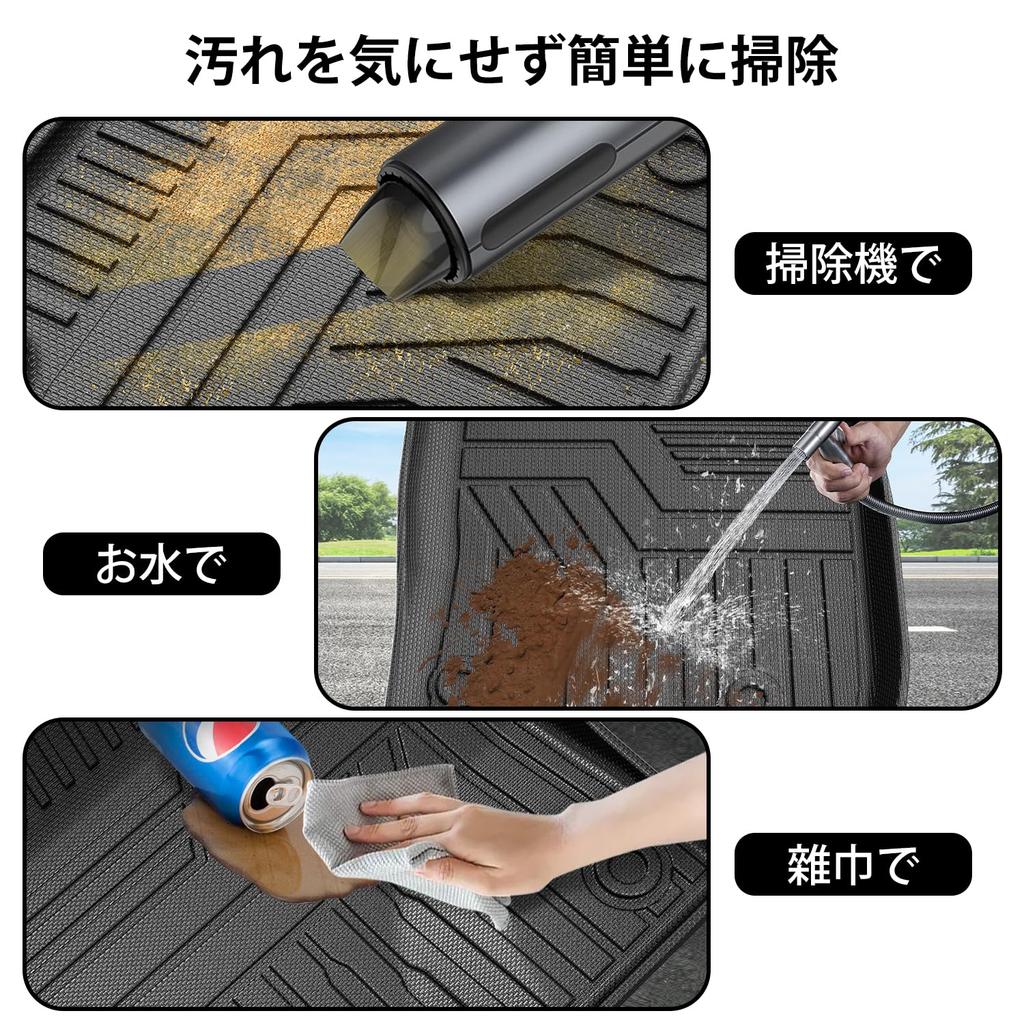 汚れを気にせず簡単に掃除

掃除機で

お水で

雑巾で