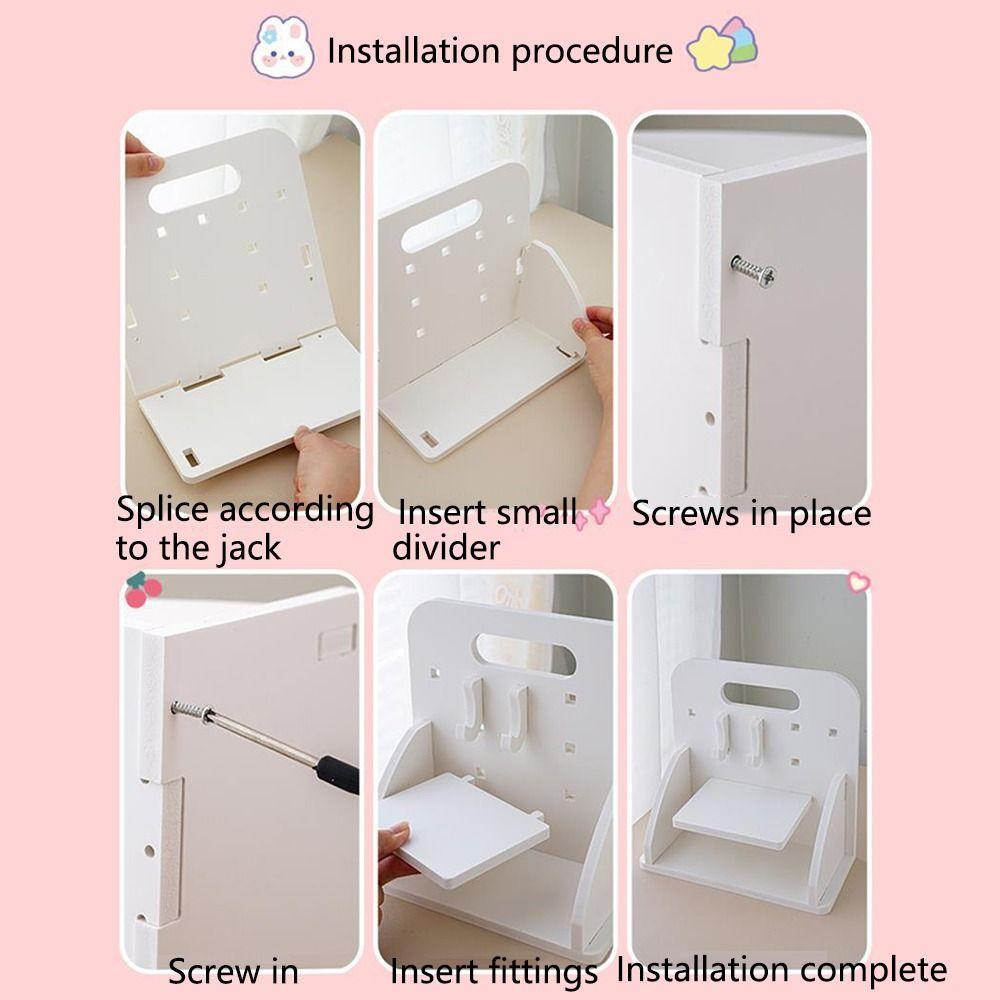 Installation procedure

Splice according to the jack

Insert small divider

Screws in place

Screw in

Insert fittings

Installation complete