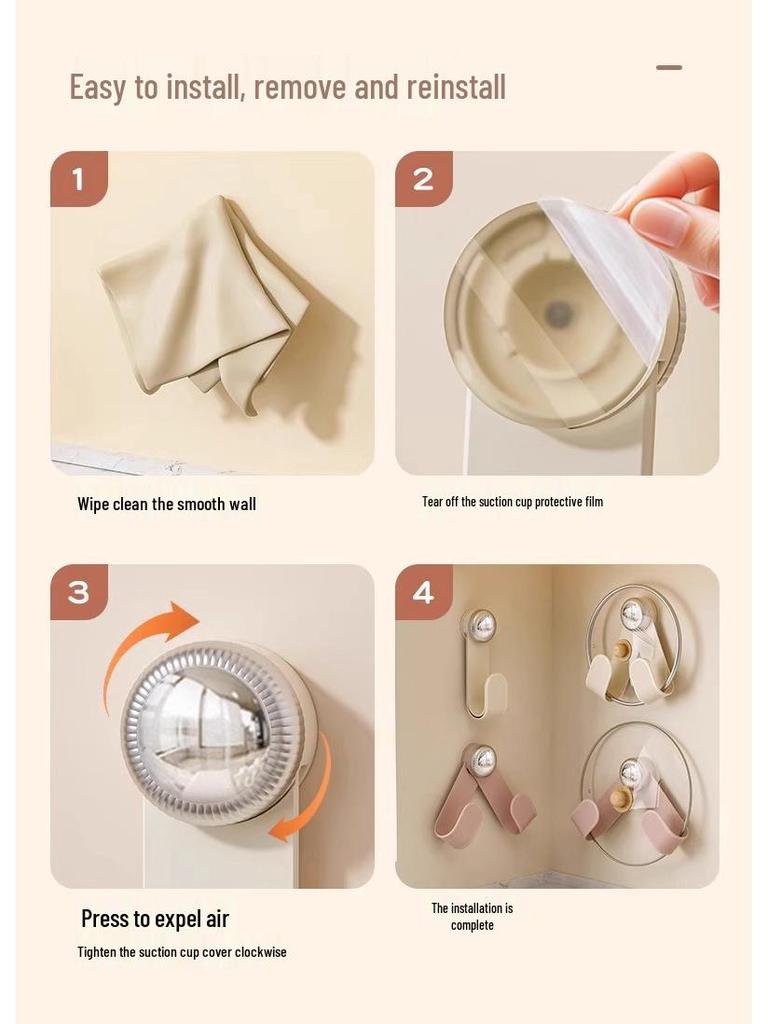 Easy to install, remove and reinstall

1

Wipe clean the smooth wall

2

Tear off the suction cup protective film

3

Press to expel air

Tighten the suction cup cover clockwise

4

The installation is complete