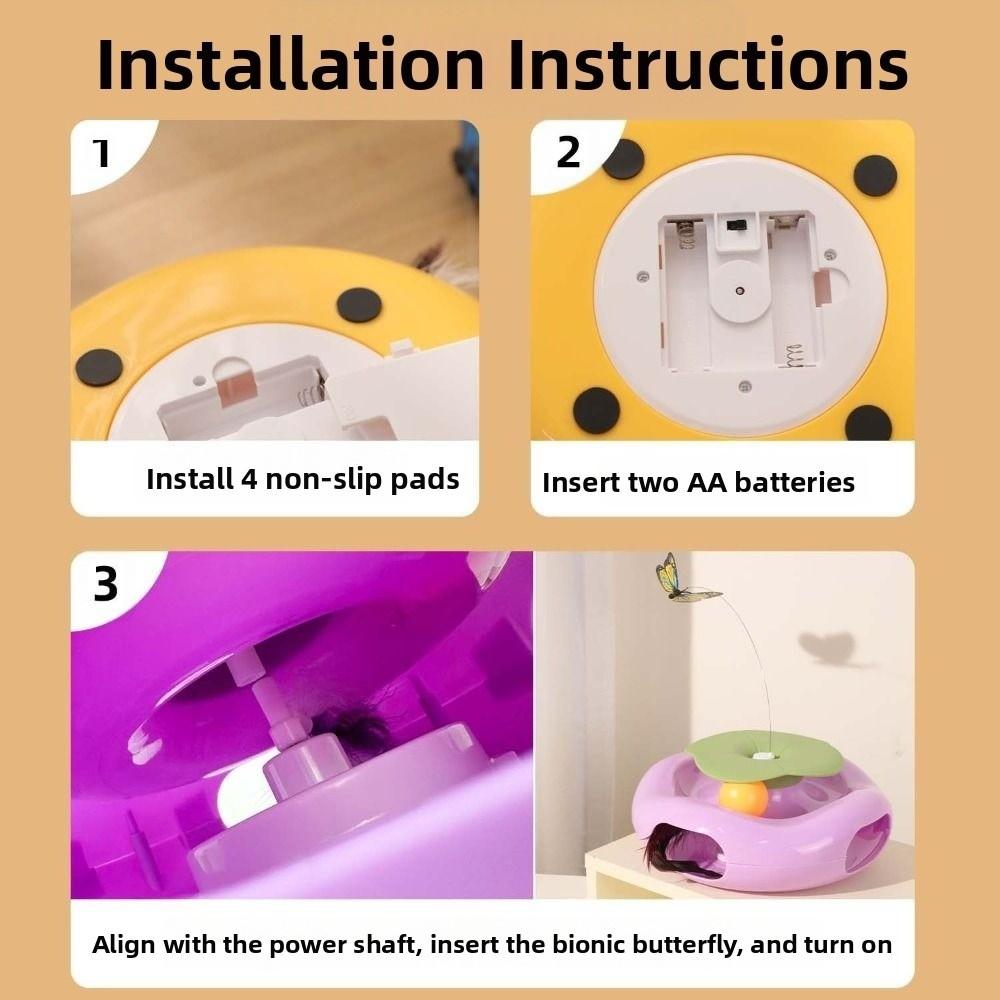 Installation Instructions

1

Install 4 non-slip pads

2

Insert two AA batteries

3

Align with the power shaft, insert the bionic butterfly, and turn on