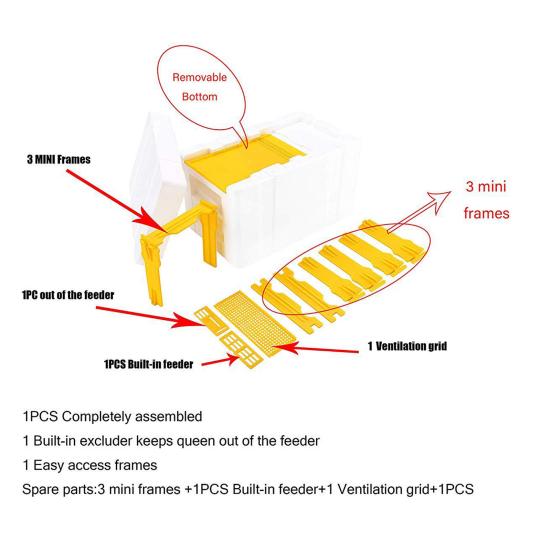 Removable Bottom

3 MINI Frames

3 mini frames

1PC out of the feeder

1 Ventilation grid

1PCS Built-in feeder

1PCS Completely assembled

1 Built-in excluder keeps queen out of the feeder

1 Easy access frames

Spare parts:3 mini frames +1PCS Built-in feeder+1 Ventilation grid+1PCS