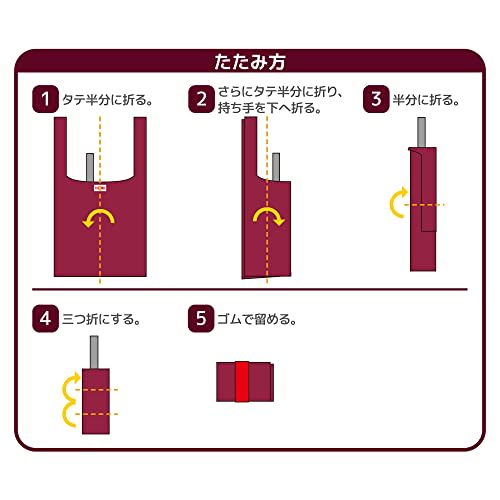 たたみ方

1 タテ半分に折る。

2 さらにタテ半分に折り、持ち手を下へ折る。

3 半分に折る。

4 三つ折にする。

5 ゴムで留める。