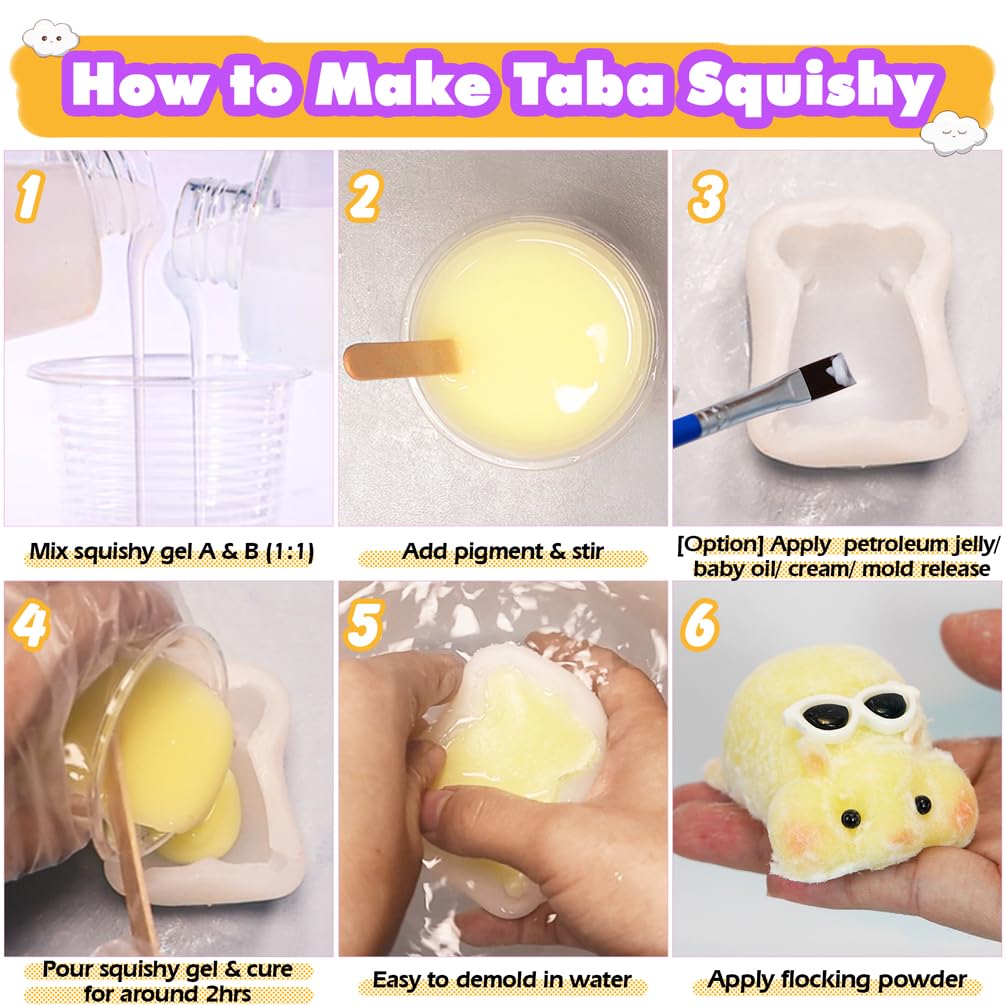 How to Make Taba Squishy

1

Mix squishy gel A & B (1:1)

2

Add pigment & stir

3

[Option] Apply petroleum jelly/ baby oil/ cream/ mold release

4

Pour squishy gel & cure for around 2hrs

5

Easy to demold in water

6

Apply flocking powder