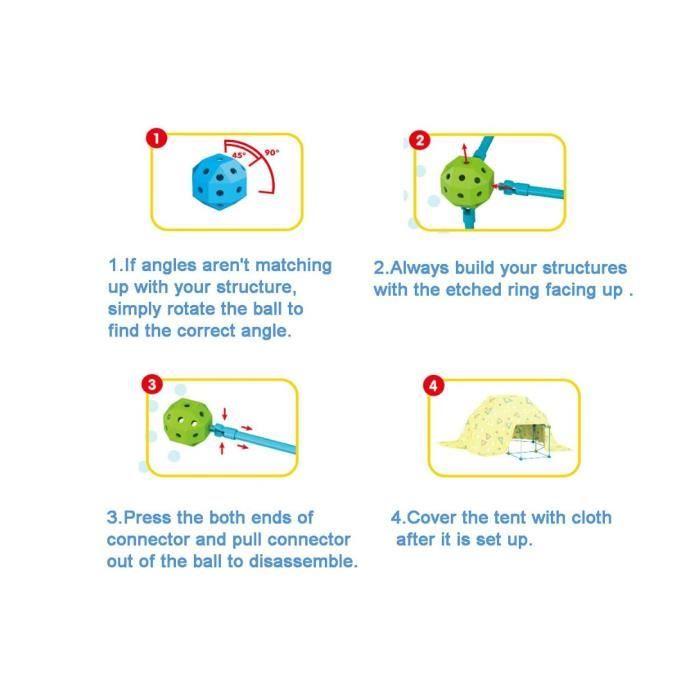 1
45°
90°

1.If angles aren't matching up with your structure, simply rotate the ball to find the correct angle.

2

2.Always build your structures with the etched ring facing up .

3

3.Press the both ends of connector and pull connector out of the ball to disassemble.

4

4.Cover the tent with cloth after it is set up.