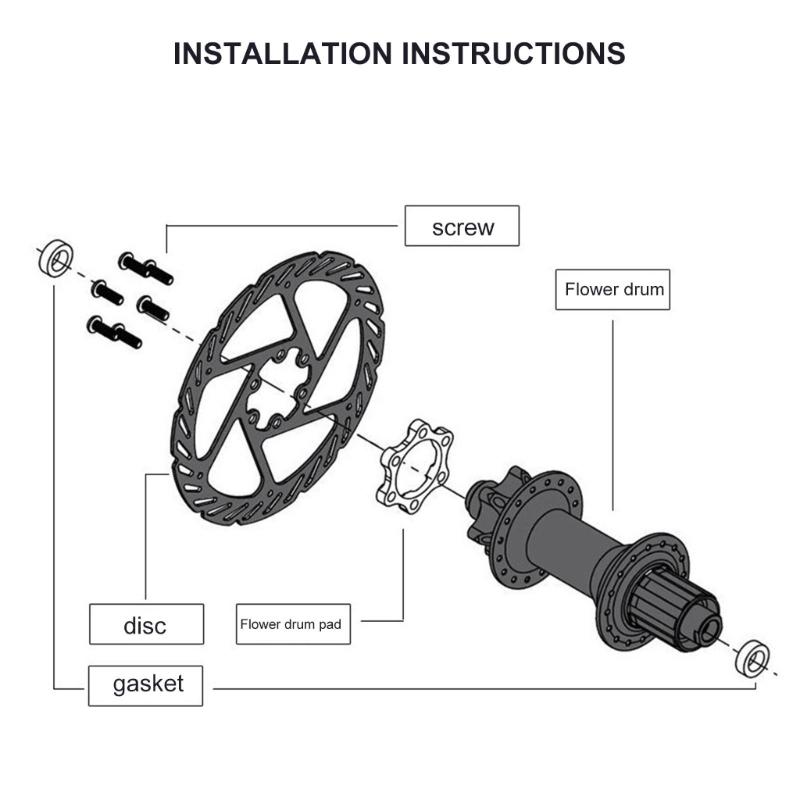 INSTALLATION INSTRUCTIONS

screw

Flower drum

disc

Flower drum pad

gasket