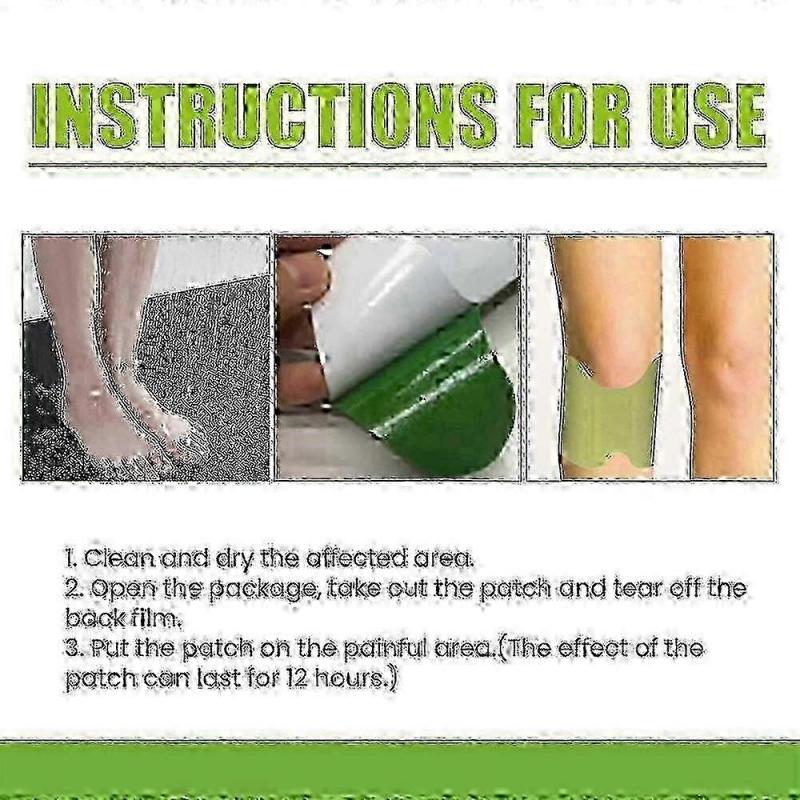 INSTRUCTIONS FOR USE

1. Clean and dry the affected area.
2. Open the package, take out the patch and tear off the back film.
3. Put the patch on the painful area.(The effect of the patch can last for 12 hours.)