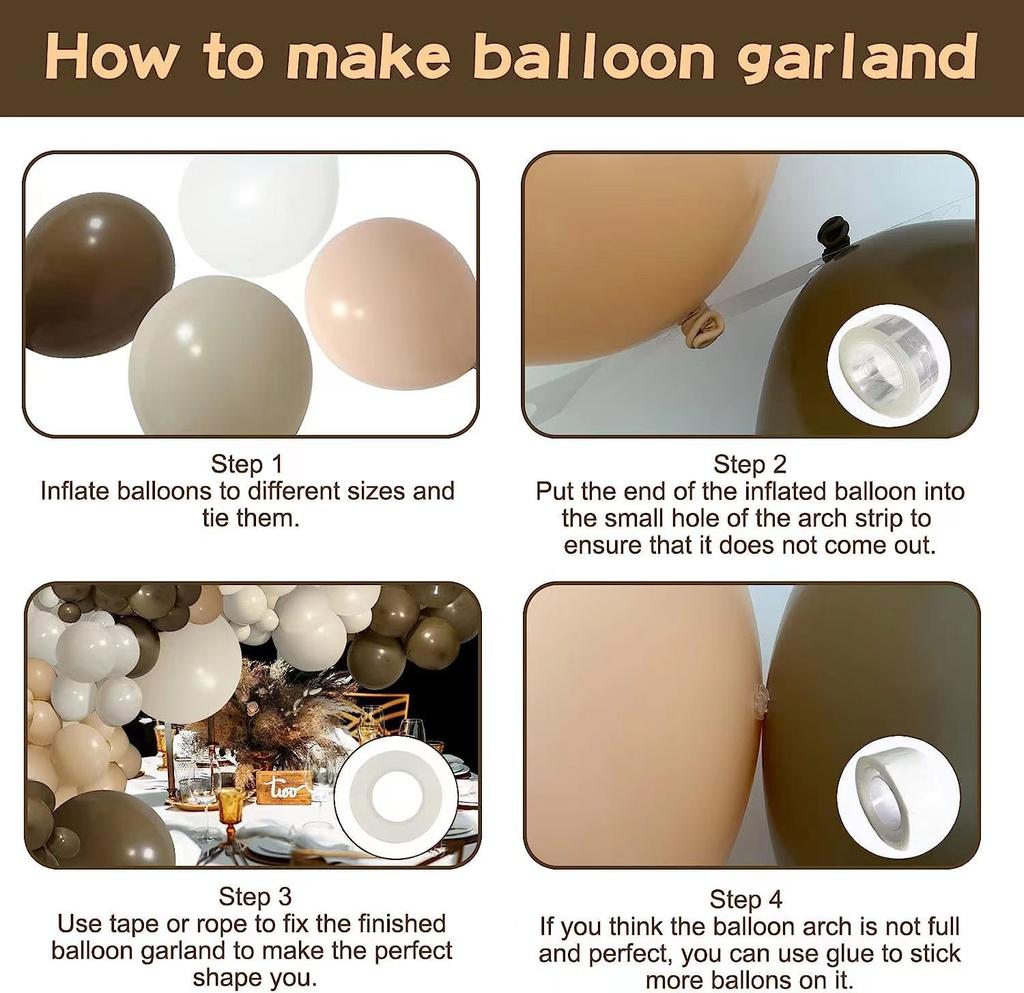 How to make balloon garland

Step 1
Inflate balloons to different sizes and tie them.

Step 2
Put the end of the inflated balloon into the small hole of the arch strip to ensure that it does not come out.

two

Step 3
Use tape or rope to fix the finished balloon garland to make the perfect shape you.

Step 4
If you think the balloon arch is not full and perfect, you can use glue to stick more ballons on it.