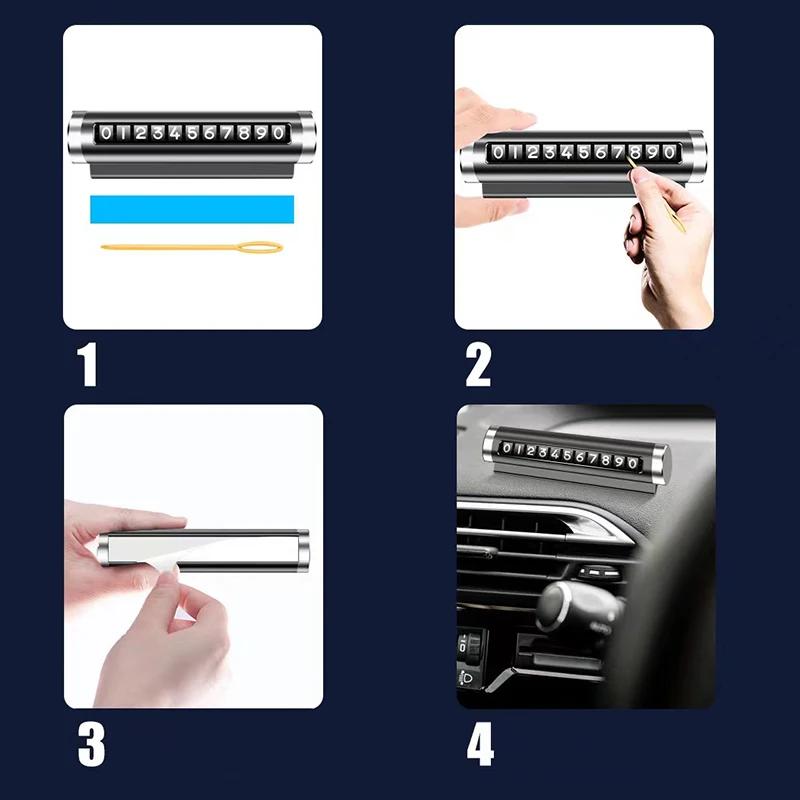 01234567890

1

01234567890

2

3

01234567890

4