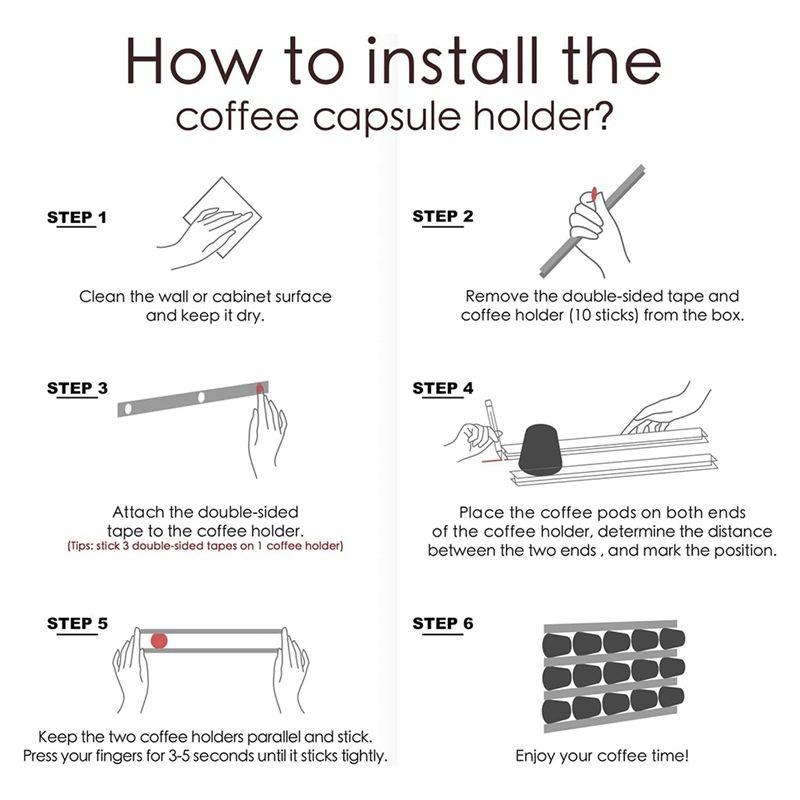 How to install the coffee capsule holder?

STEP 1

Clean the wall or cabinet surface and keep it dry.

STEP 2

Remove the double-sided tape and coffee holder (10 sticks) from the box.

STEP 3

Attach the double-sided tape to the coffee holder.
(Tips: stick 3 double-sided tapes on 1 coffee holder)

STEP 4

Place the coffee pods on both ends of the coffee holder, determine the distance between the two ends , and mark the position.

STEP 5

Keep the two coffee holders parallel and stick. Press your fingers for 3-5 seconds until it sticks tightly.

STEP 6

Enjoy your coffee time!