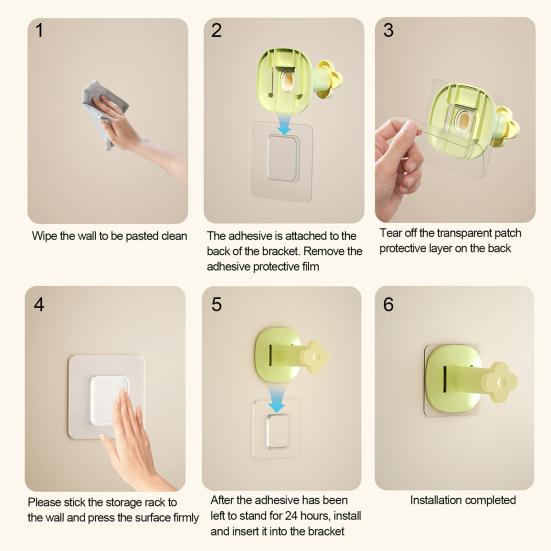 1

Wipe the wall to be pasted clean

2

The adhesive is attached to the back of the bracket. Remove the adhesive protective film

3

Tear off the transparent patch protective layer on the back

4

Please stick the storage rack to the wall and press the surface firmly

5

After the adhesive has been left to stand for 24 hours, install and insert it into the bracket

6

Installation completed