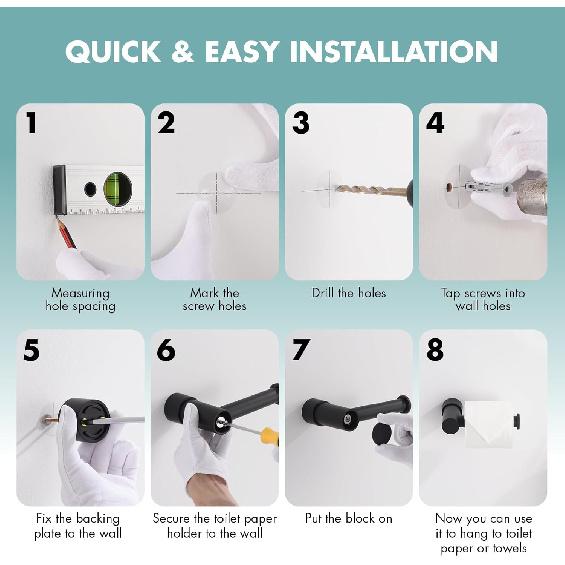 QUICK & EASY INSTALLATION

1

Measuring hole spacing

2

Mark the screw holes

3

Drill the holes

4

Tap screws into wall holes

5

Fix the backing plate to the wall

6

Secure the toilet paper holder to the wall

7

Put the block on

8

Now you can use it to hang to toilet paper or towels