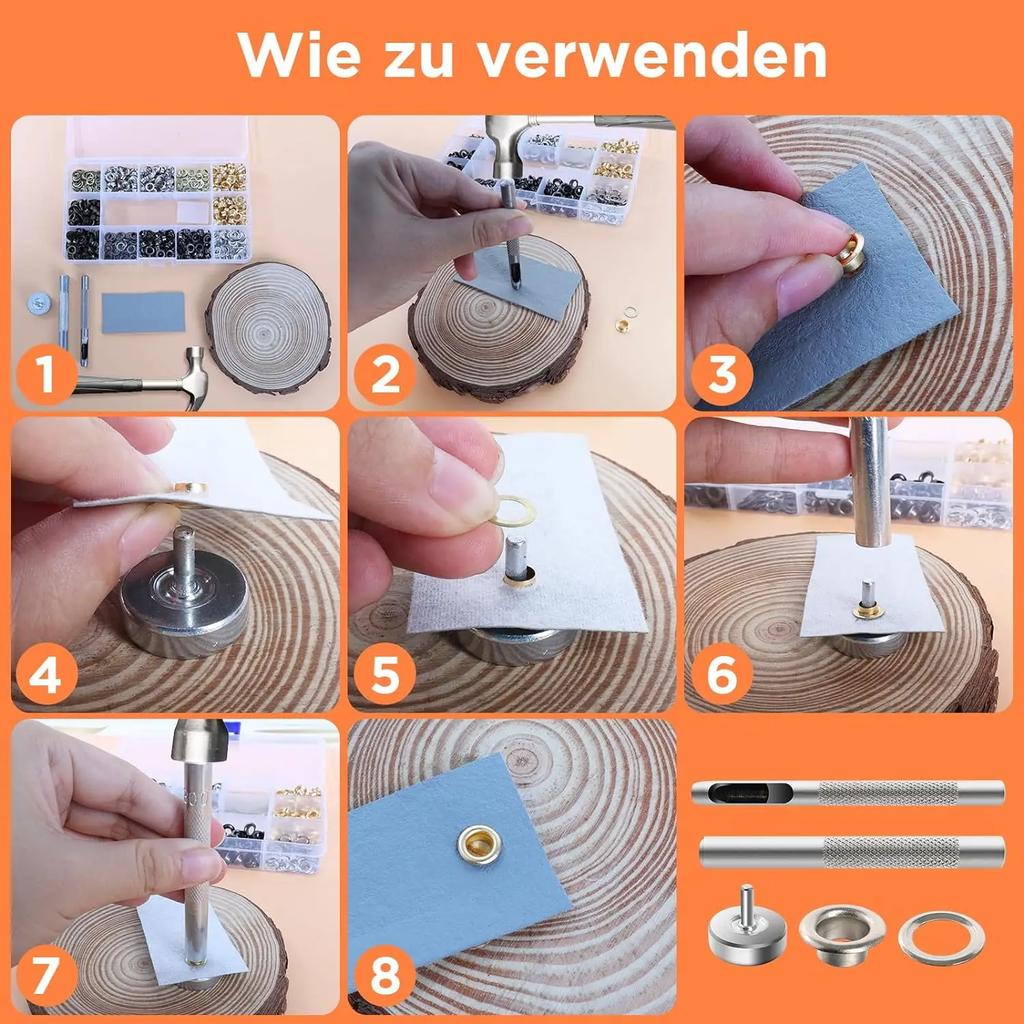 Wie zu verwenden

1

2

3

4

5

6

7

8