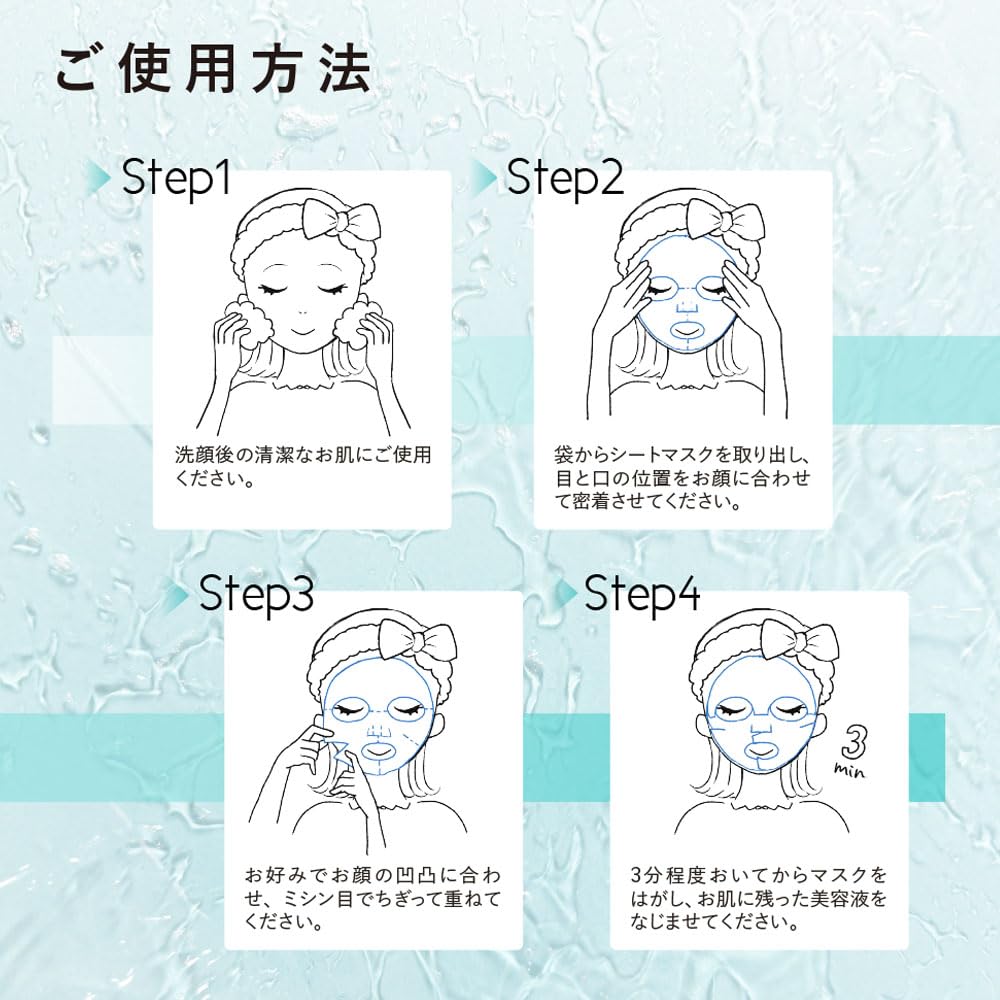 ご使用方法

Step1

洗顔後の清潔なお肌にご使用ください。

Step2

袋からシートマスクを取り出し、目と口の位置をお顔に合わせて密着させてください。

Step3

お好みでお顔の凹凸に合わせ、ミシン目でちぎって重ねてください。

Step4

3 min

3分程度おいてからマスクをはがし、お肌に残った美容液をなじませてください。