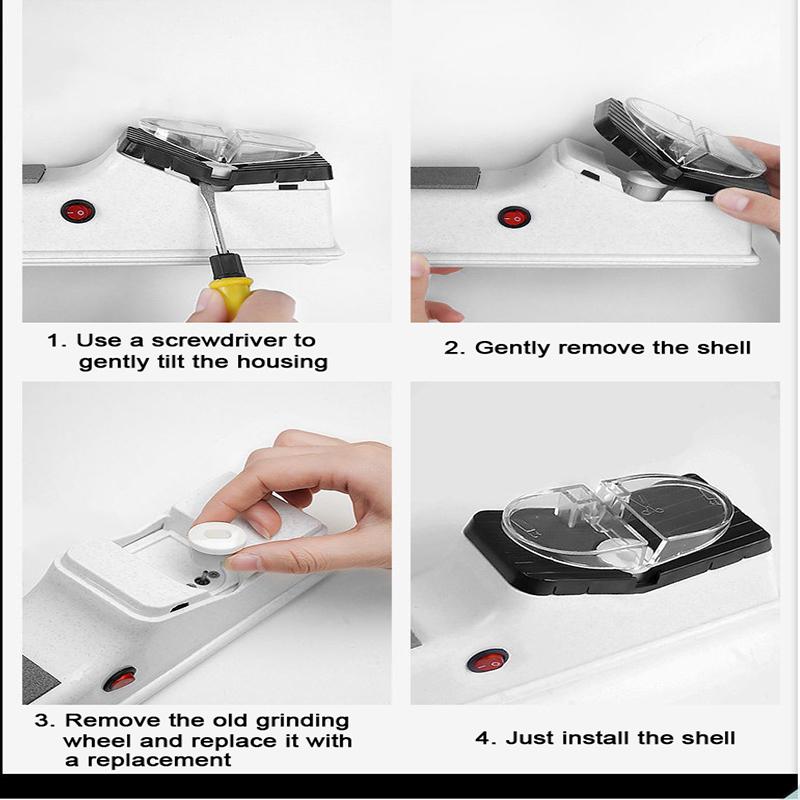 1. Use a screwdriver to gently tilt the housing

2. Gently remove the shell

3. Remove the old grinding wheel and replace it with a replacement

4. Just install the shell