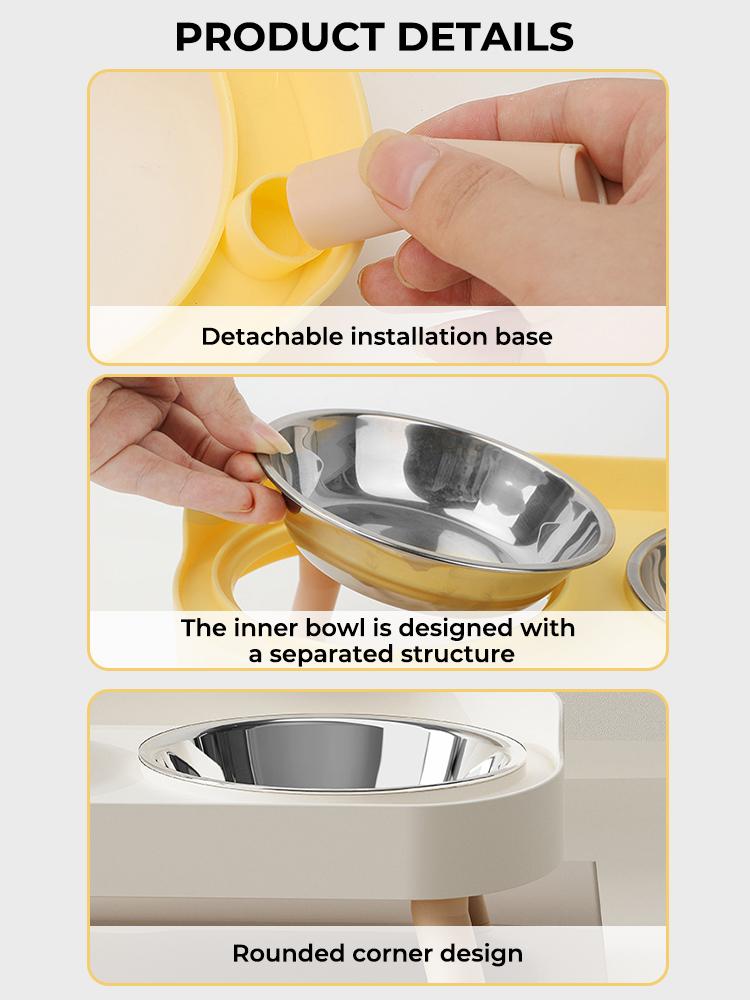 PRODUCT DETAILS

Detachable installation base

The inner bowl is designed with a separated structure

Rounded corner design