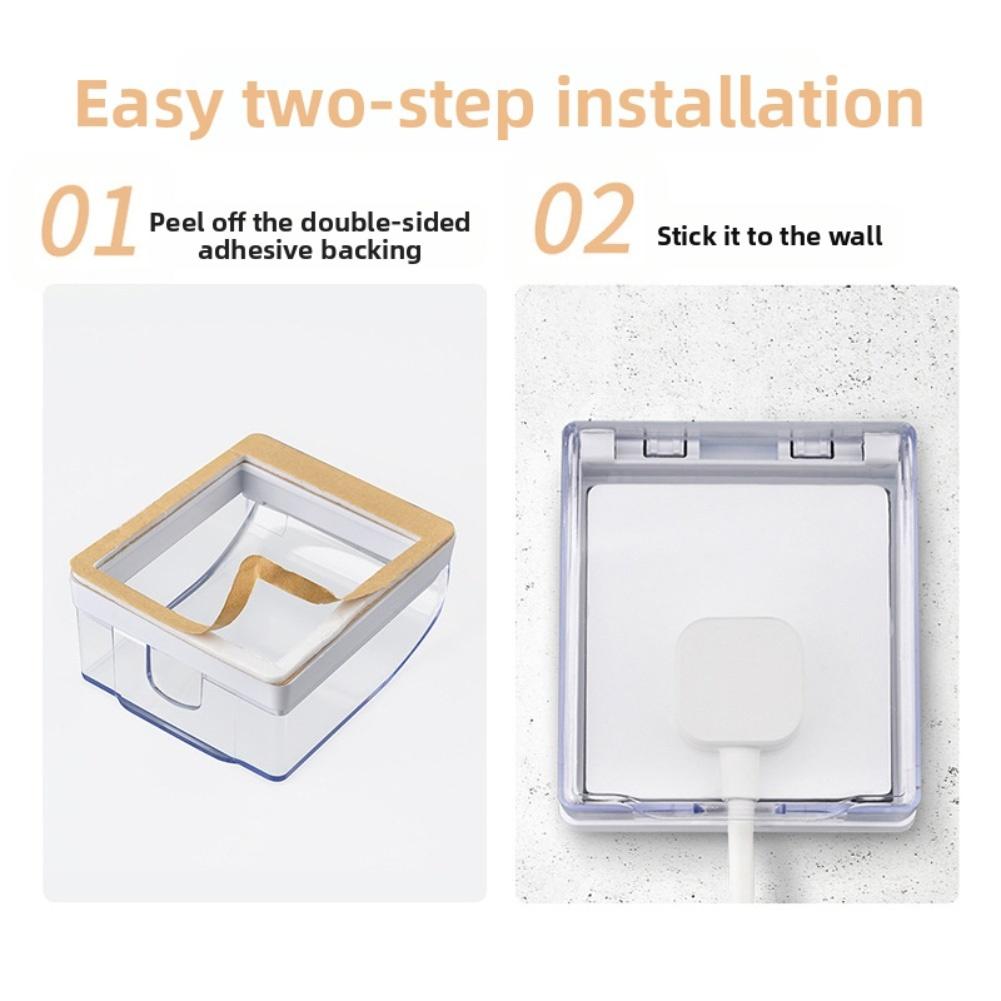 Easy two-step installation

01 Peel off the double-sided adhesive backing

02 Stick it to the wall