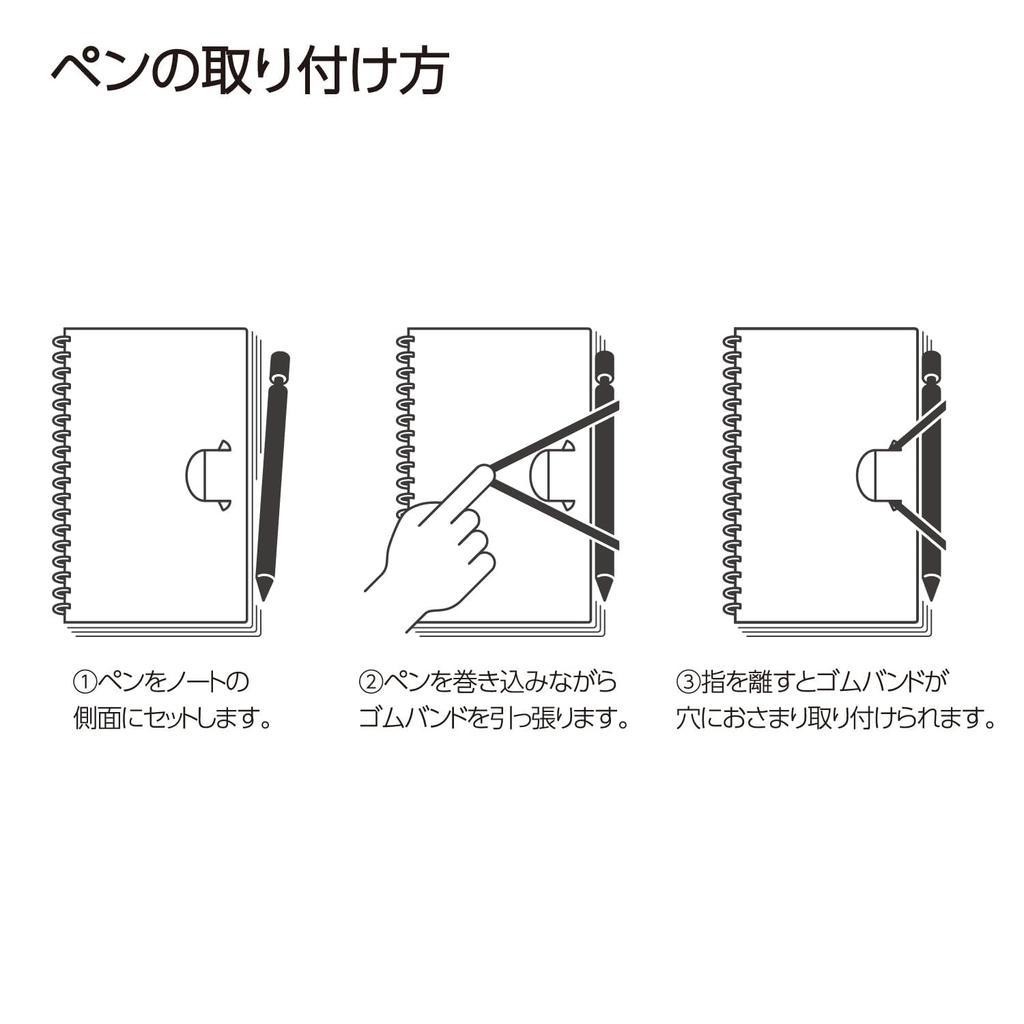 ペンの取り付け方

①ペンをノートの側面にセットします。

②ペンを巻き込みながらゴムバンドを引っ張ります。

③指を離すとゴムバンドが穴におさまり取り付けられます。