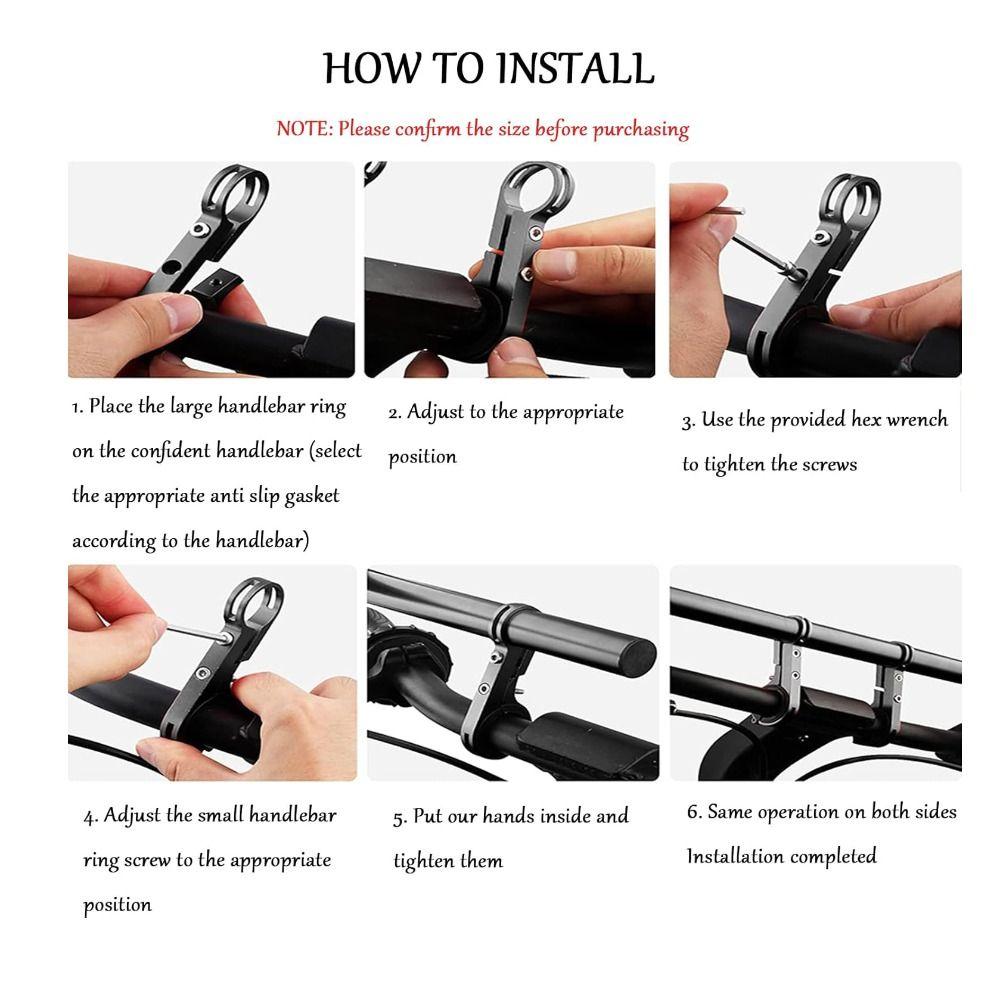 HOW TO INSTALL

NOTE: Please confirm the size before purchasing

1. Place the large handlebar ring on the confident handlebar (select the appropriate anti slip gasket according to the handlebar)

2. Adjust to the appropriate position

3. Use the provided hex wrench to tighten the screws

4. Adjust the small handlebar ring screw to the appropriate position

5. Put our hands inside and tighten them

6. Same operation on both sides Installation completed