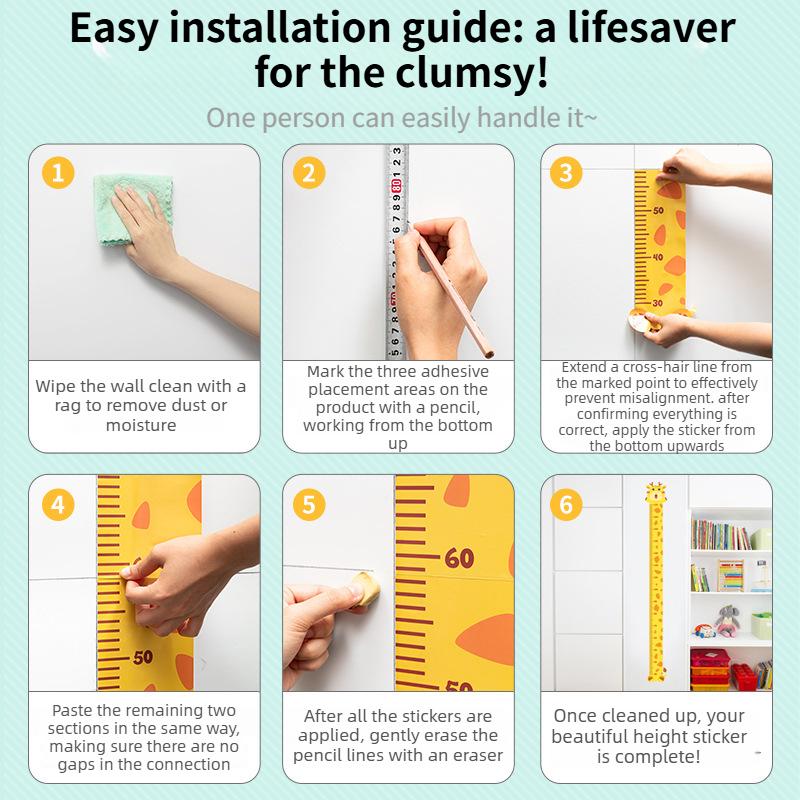 Easy installation guide: a lifesaver for the clumsy!

One person can easily handle it~

1

Wipe the wall clean with a rag to remove dust or moisture

2

Mark the three adhesive placement areas on the product with a pencil, working from the bottom up

3

50

40

30

Extend a cross-hair line from the marked point to effectively prevent misalignment. after confirming everything is correct, apply the sticker from the bottom upwards

4

50

Paste the remaining two sections in the same way, making sure there are no gaps in the connection

5

60

50

After all the stickers are applied, gently erase the pencil lines with an eraser

6

Once cleaned up, your beautiful height sticker is complete!