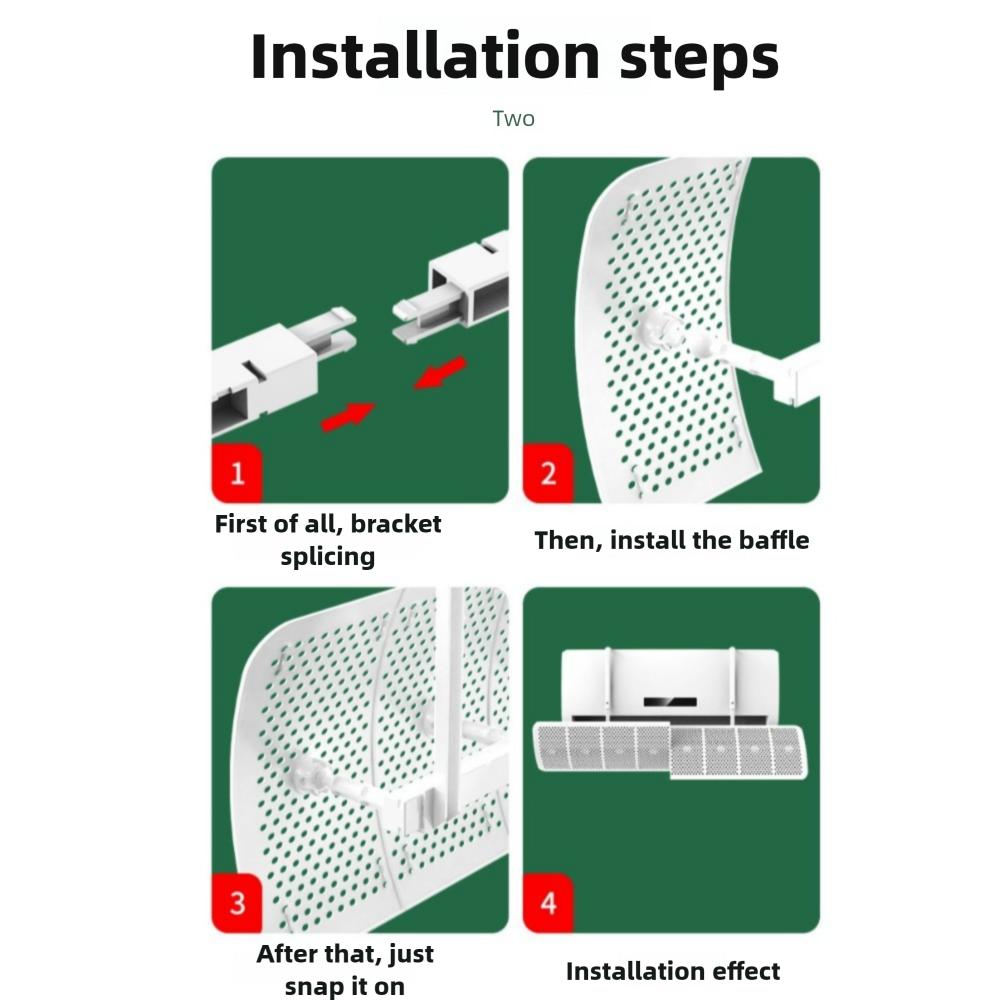 Installation steps

Two

1

First of all, bracket splicing

2

Then, install the baffle

3

After that, just snap it on

4

Installation effect