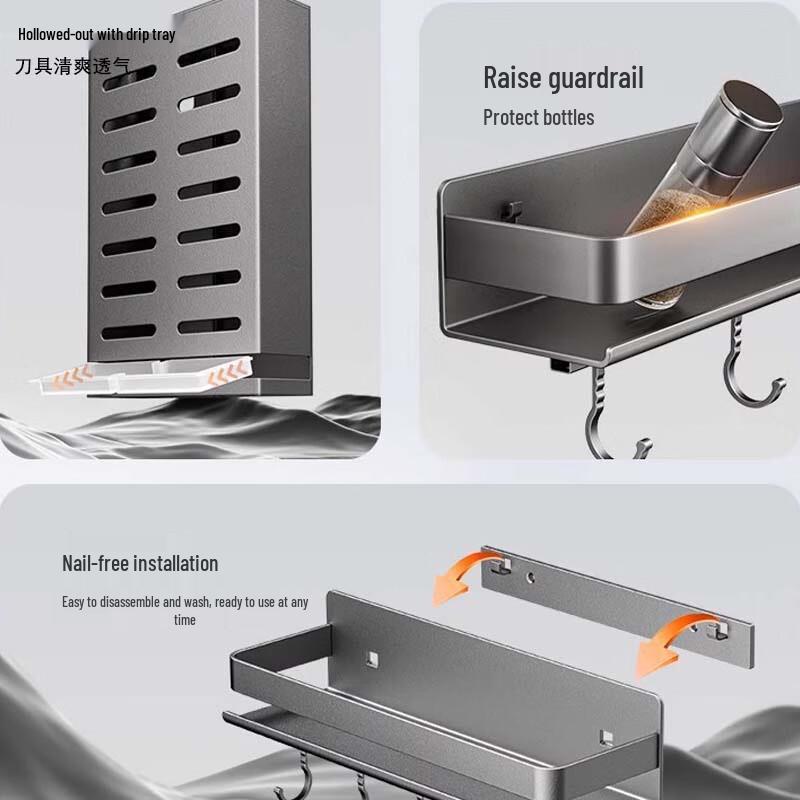 Hollowed-out with drip tray
刀具清爽透气

Raise guardrail
Protect bottles

Nail-free installation
Easy to disassemble and wash, ready to use at any time