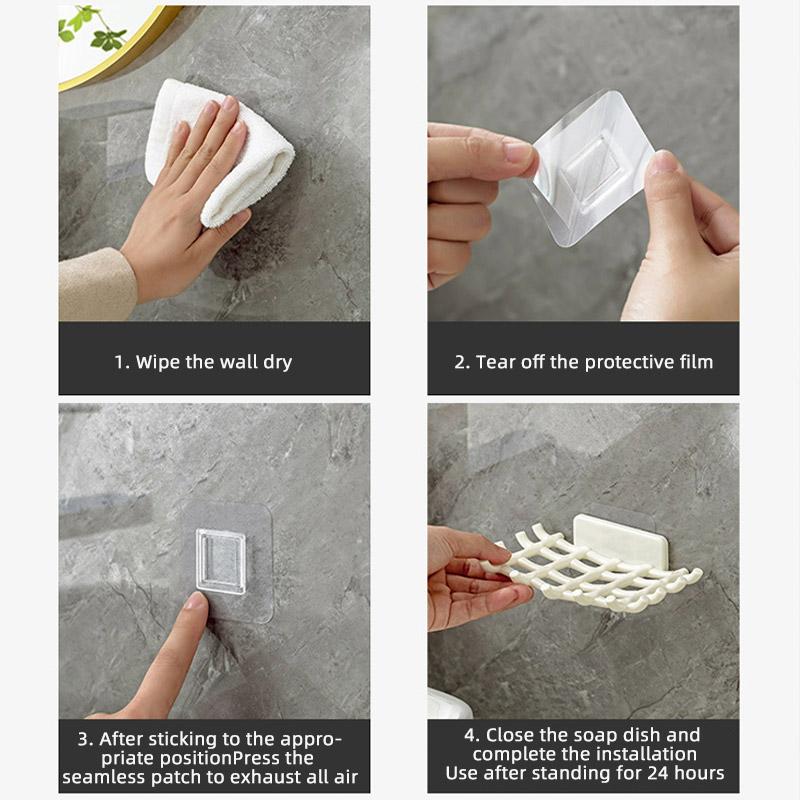 1. Wipe the wall dry

2. Tear off the protective film

3. After sticking to the appropriate positionPress the seamless patch to exhaust all air

4. Close the soap dish and complete the installation
Use after standing for 24 hours