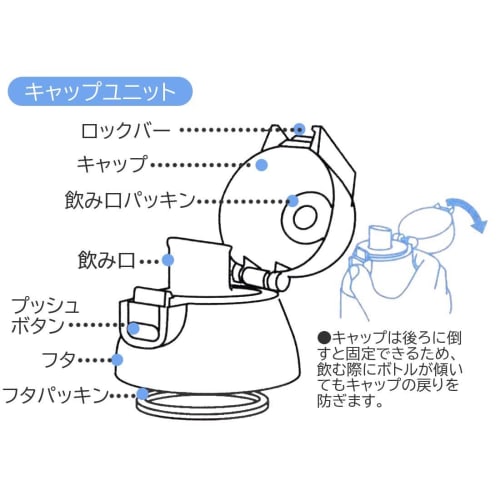 キャップユニット

ロックバー

キャップ

飲み口パッキン

飲み口

プッシュボタン

フタ

フタパッキン

●キャップは後ろに倒すと固定できるため、飲む際にボトルが傾いてもキャップの戻りを防ぎます。