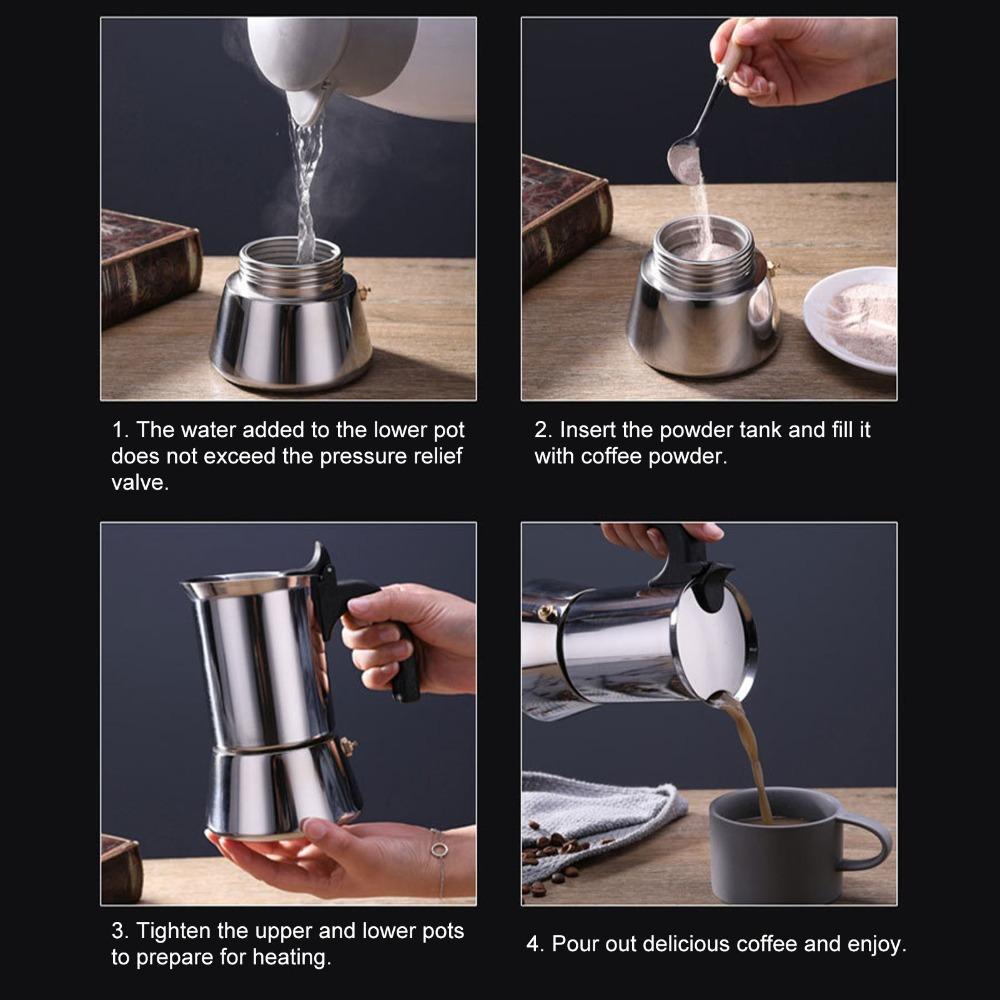 1. The water added to the lower pot does not exceed the pressure relief valve.

2. Insert the powder tank and fill it with coffee powder.

3. Tighten the upper and lower pots to prepare for heating.

4. Pour out delicious coffee and enjoy.