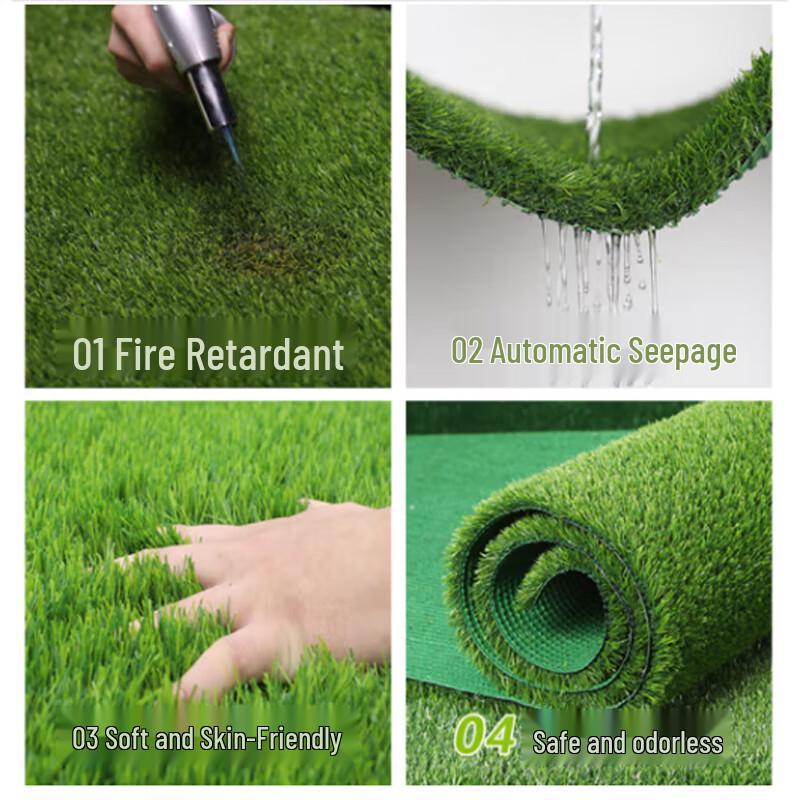 01 Fire Retardant

02 Automatic Seepage

03 Soft and Skin-Friendly

04 Safe and odorless