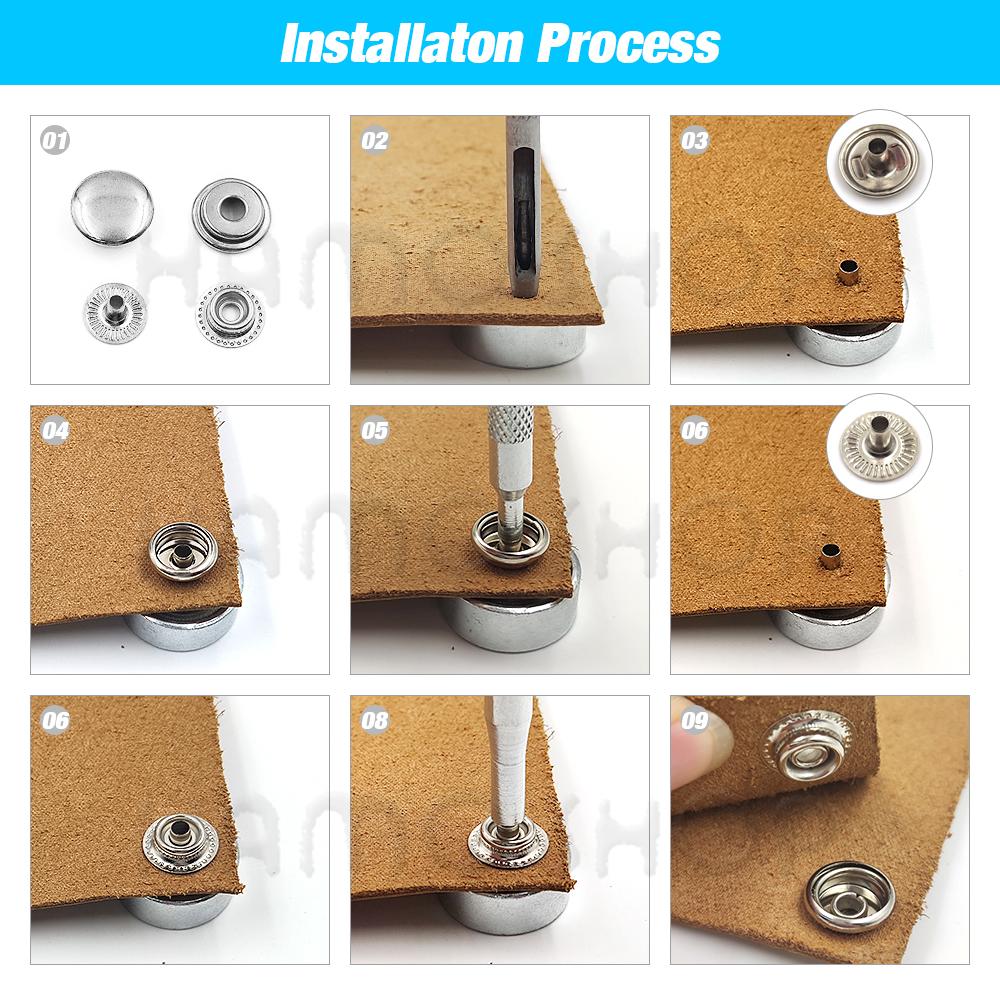 Installaton Process

01

02

03

04

05

06

06

08

09