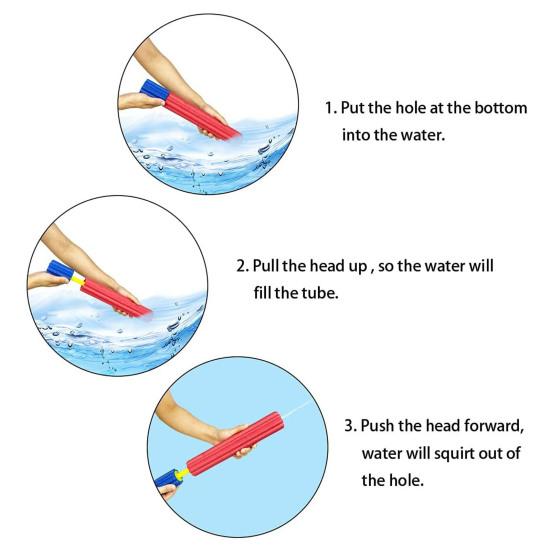 1. Put the hole at the bottom into the water.

2. Pull the head up , so the water will fill the tube.

3. Push the head forward, water will squirt out of the hole.