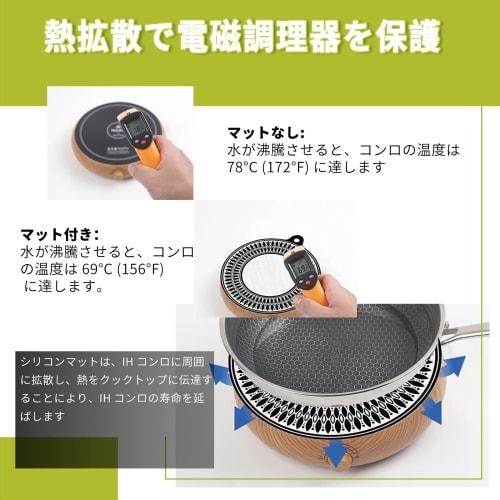 熱拡散で電磁調理器を保護

マットなし:
水が沸騰させると、コンロの温度は 78°C (172°F) に達します

マット付き:
水が沸騰させると、コンロの温度は 69°C (156°F) に達します。

シリコンマットは、IH コンロに周囲に拡散し、熱をクックトップに伝達することにより、IH コンロの寿命を延ばします