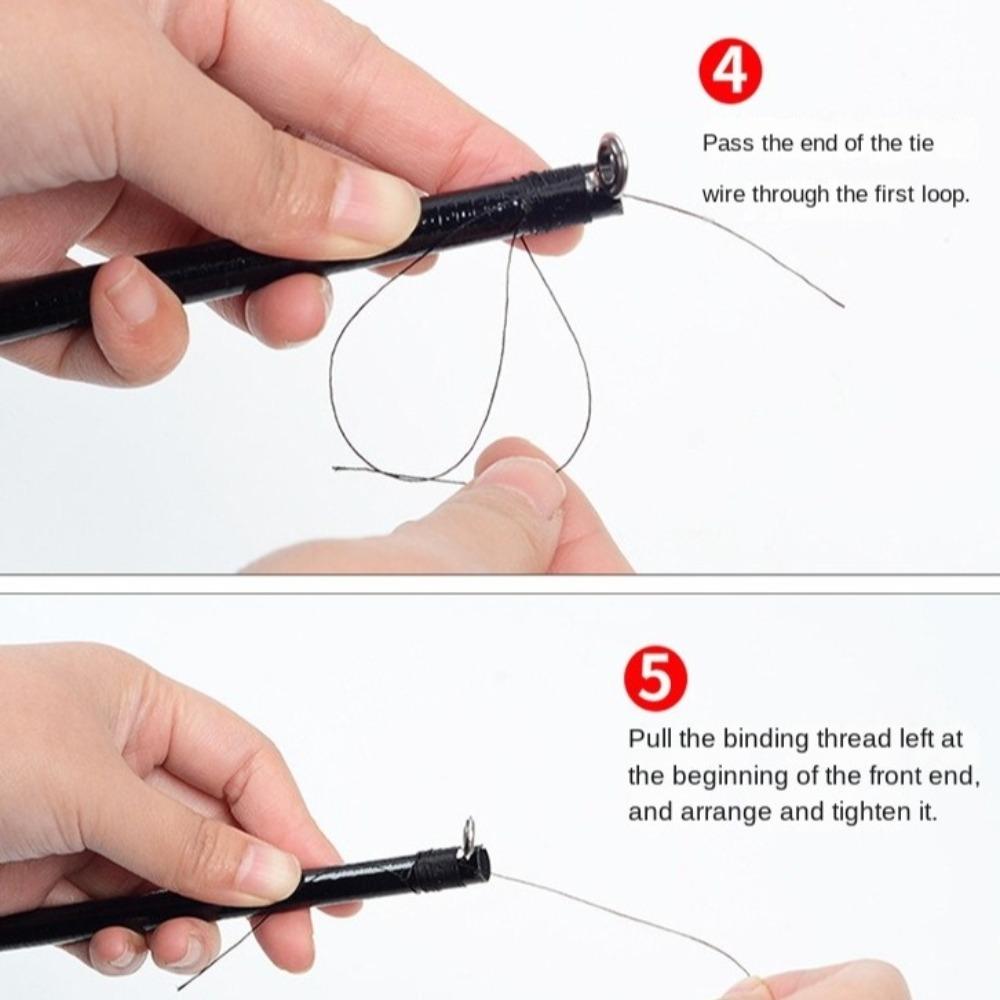 4

Pass the end of the tie wire through the first loop.

5

Pull the binding thread left at the beginning of the front end, and arrange and tighten it.