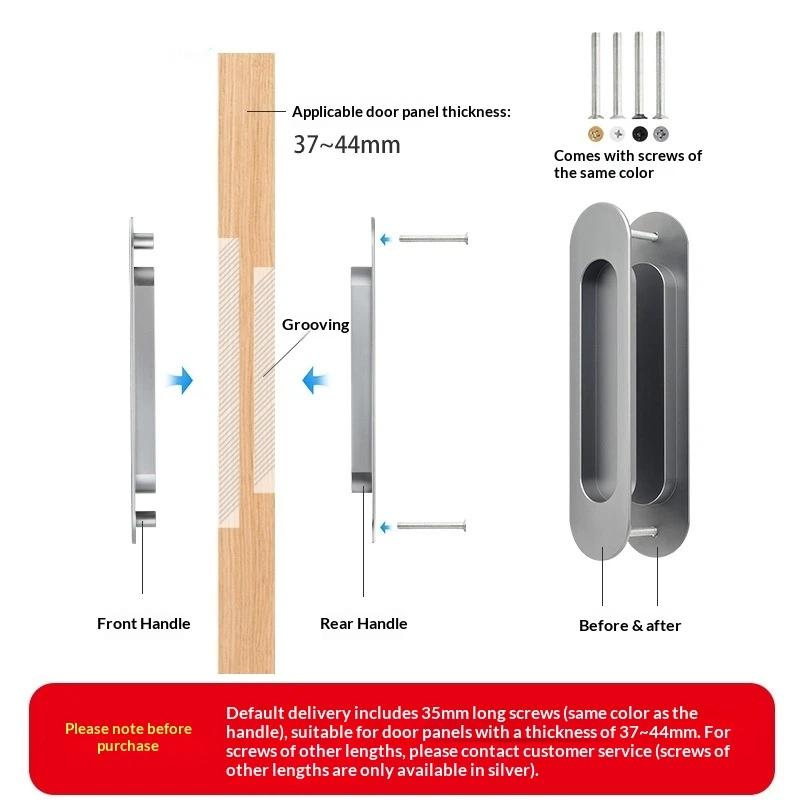 Applicable door panel thickness:
37~44mm

Comes with screws of the same color

Grooving

Front Handle

Rear Handle

Before & after

Please note before purchase

Default delivery includes 35mm long screws (same color as the handle), suitable for door panels with a thickness of 37~44mm. For screws of other lengths, please contact customer service (screws of other lengths are only available in silver).