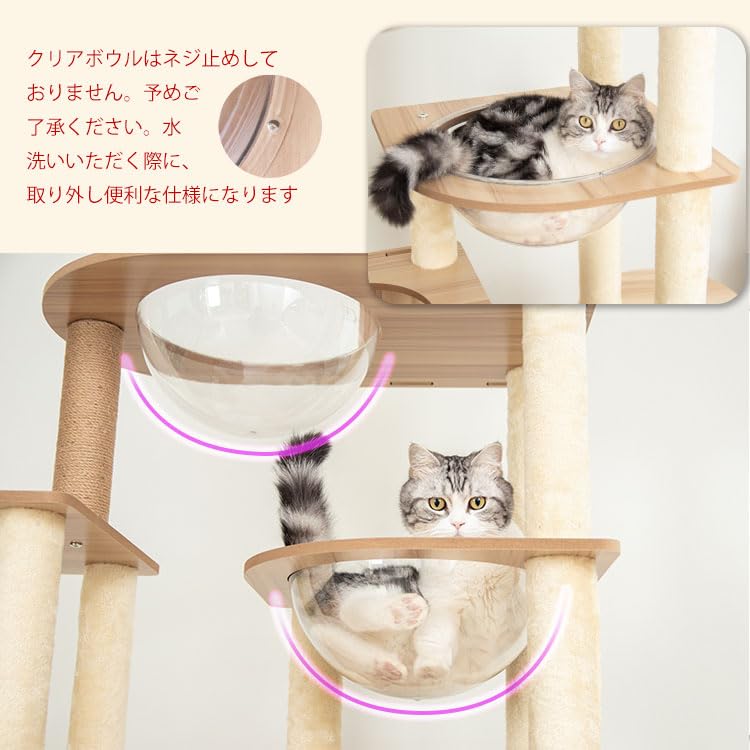 クリアボウルはネジ止めしておりません。予めご了承ください。水洗いいただく際に、取り外し便利な仕様になります