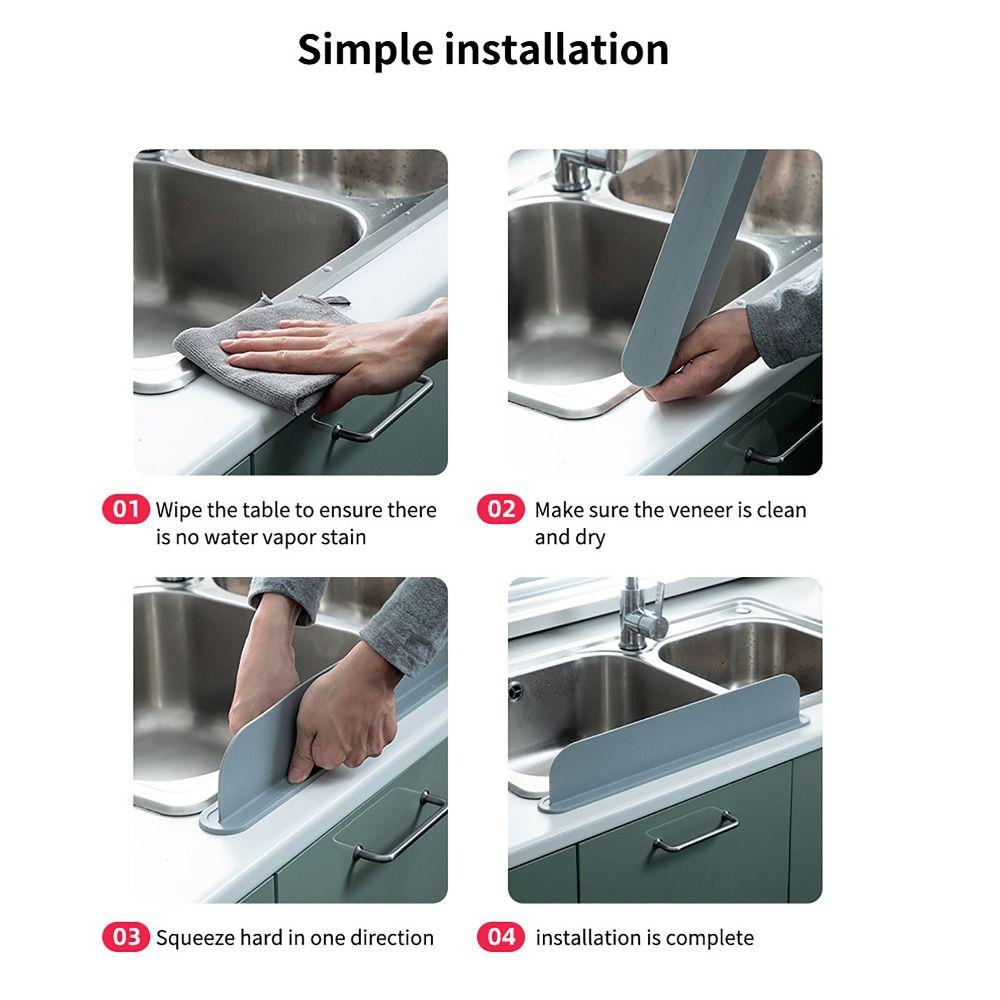 Simple installation

01 Wipe the table to ensure there is no water vapor stain

02 Make sure the veneer is clean and dry

03 Squeeze hard in one direction

04 installation is complete