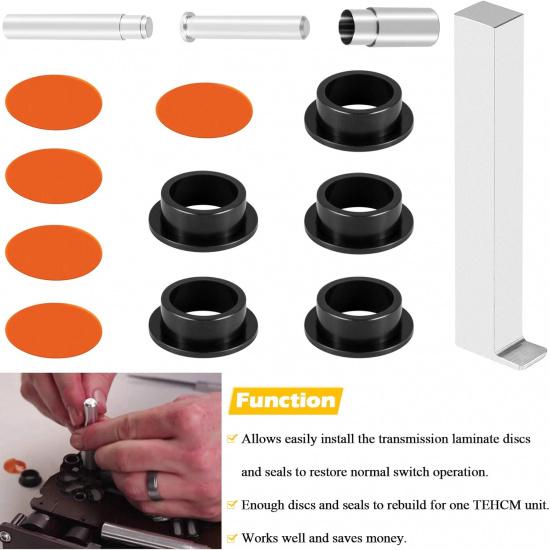 Function

Allows easily install the transmission laminate discs and seals to restore normal switch operation.

Enough discs and seals to rebuild for one TEHCM unit.

Works well and saves money.