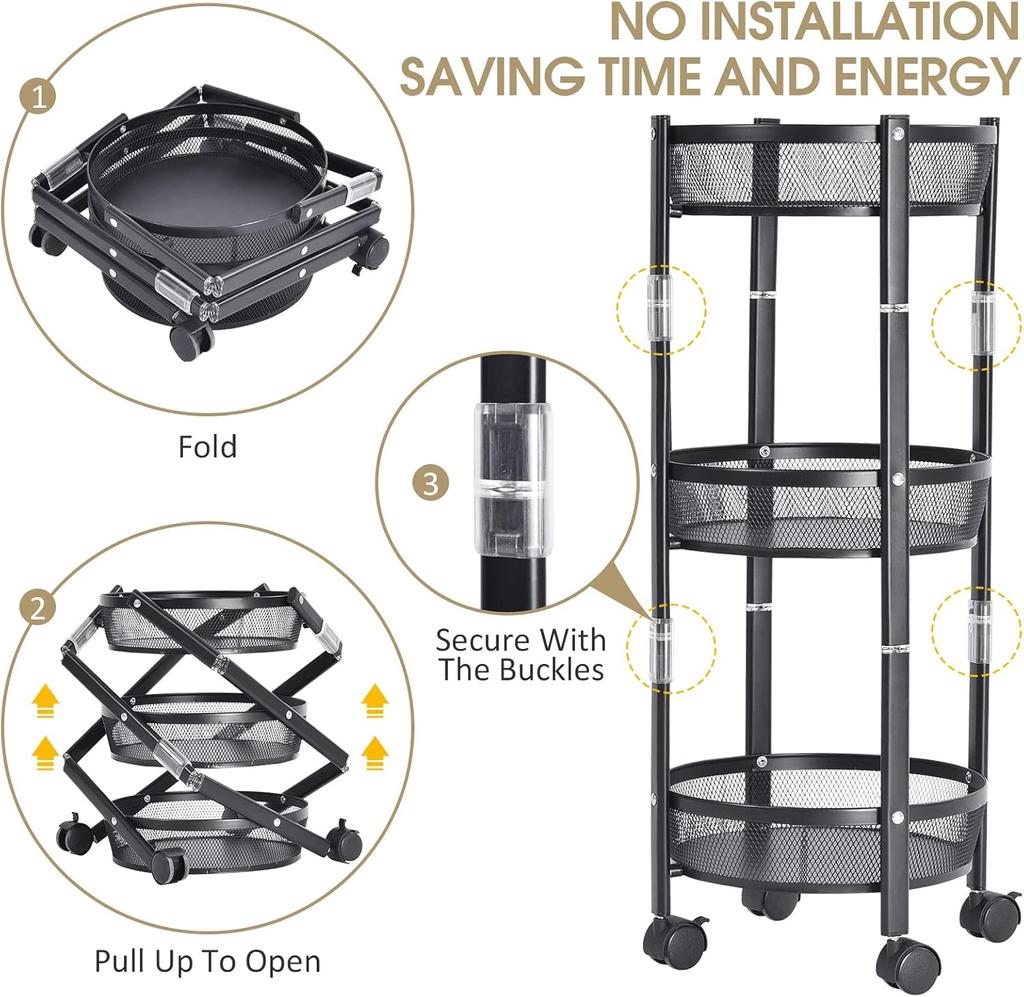 NO INSTALLATION
SAVING TIME AND ENERGY

1

Fold

2

Pull Up To Open

3

Secure With The Buckles