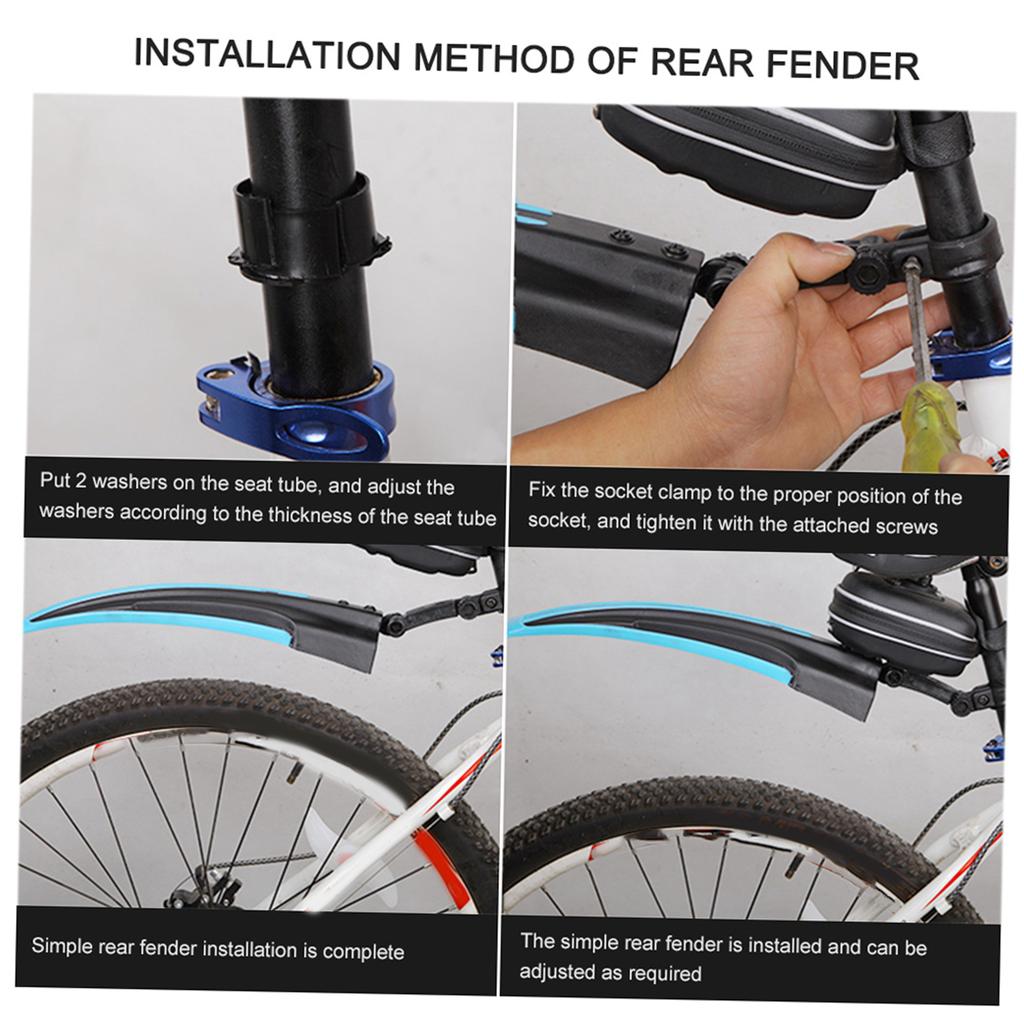 INSTALLATION METHOD OF REAR FENDER

Put 2 washers on the seat tube, and adjust the washers according to the thickness of the seat tube

Fix the socket clamp to the proper position of the socket, and tighten it with the attached screws

Simple rear fender installation is complete

The simple rear fender is installed and can be adjusted as required