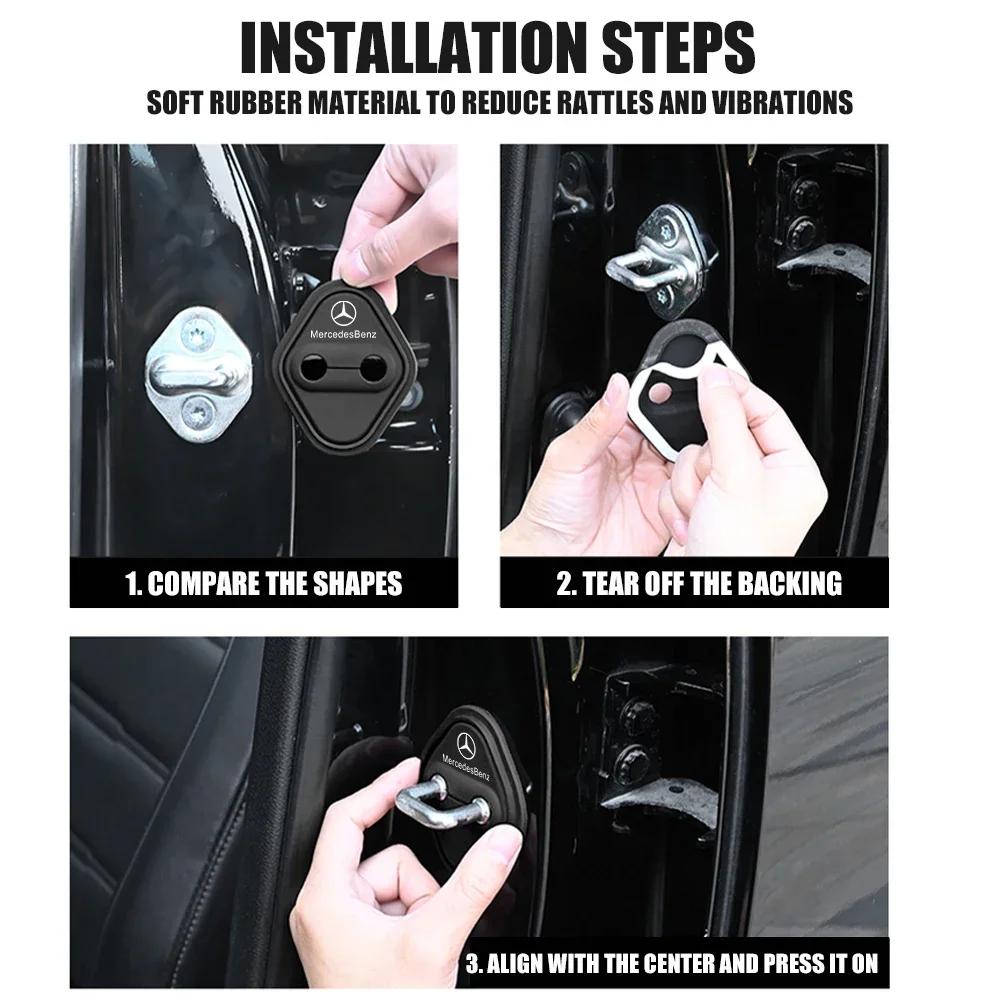 INSTALLATION STEPS
SOFT RUBBER MATERIAL TO REDUCE RATTLES AND VIBRATIONS

MercedesBenz

1. COMPARE THE SHAPES

2. TEAR OFF THE BACKING

MercedesBenz

3. ALIGN WITH THE CENTER AND PRESS IT ON