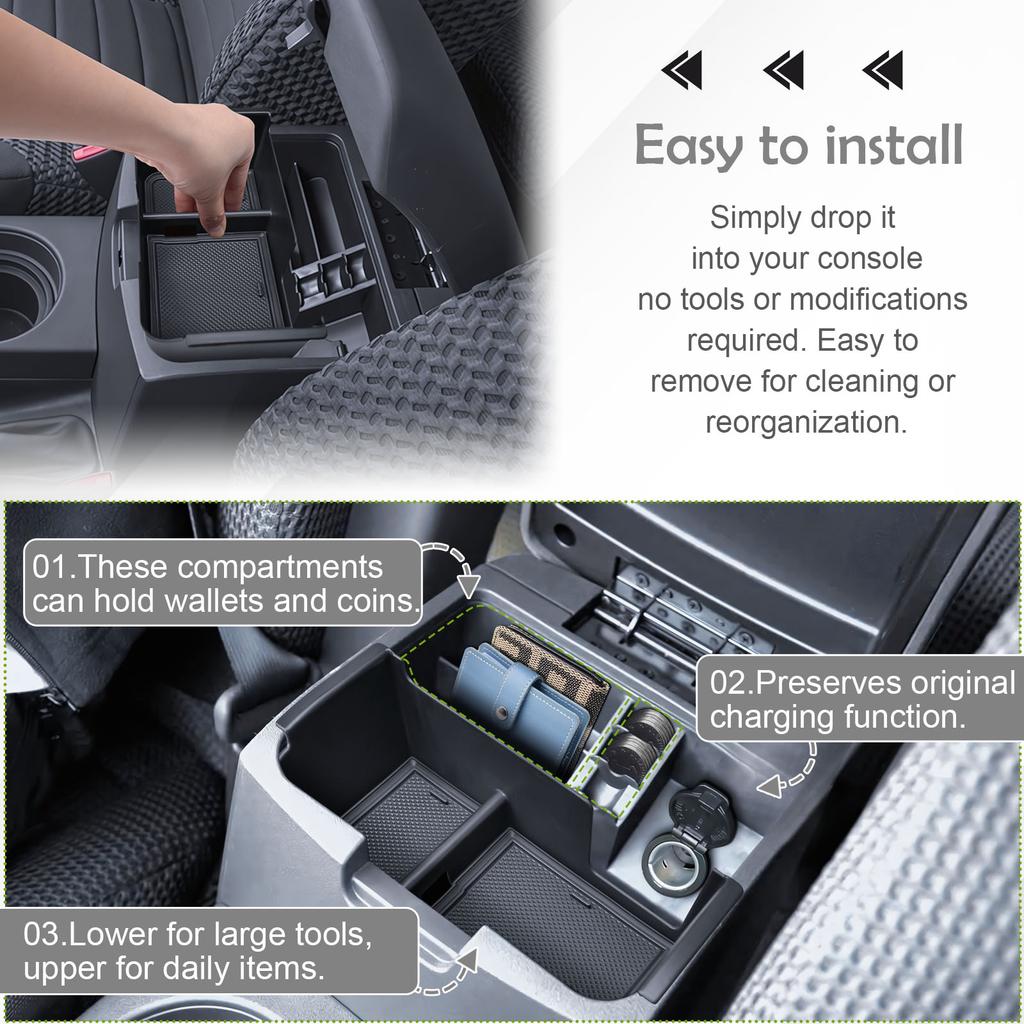 Easy to install

Simply drop it into your console no tools or modifications required. Easy to remove for cleaning or reorganization.

01.These compartments can hold wallets and coins.

02.Preserves original charging function.

03.Lower for large tools, upper for daily items.