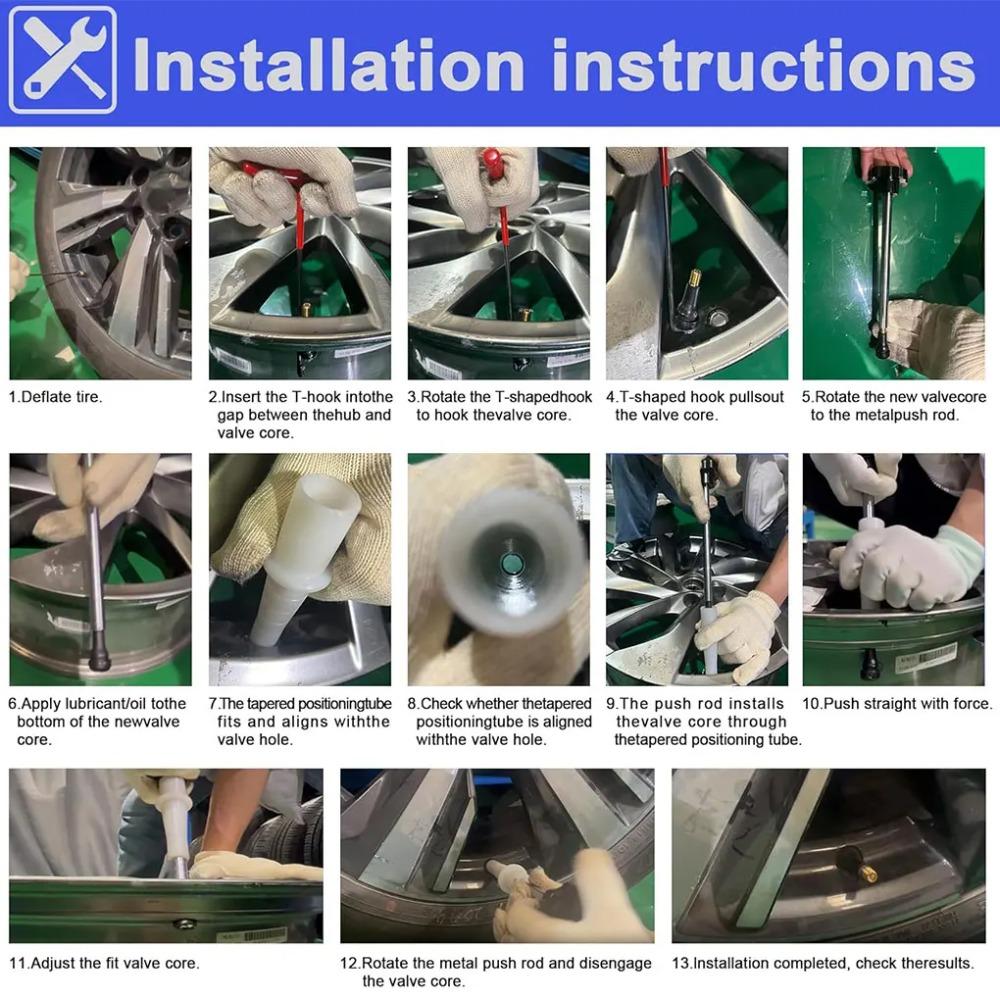 Installation instructions

1.Deflate tire.

2.Insert the T-hook intothe gap between thehub and valve core.

3.Rotate the T-shapedhook to hook thevalve core.

4.T-shaped hook pullsout the valve core.

5.Rotate the new valvecore to the metalpush rod.

6.Apply lubricant/oil tothe bottom of the newvalve core.

7.The tapered positioningtube fits and aligns withthe valve hole.

8.Check whether thetapered positioningtube is aligned withthe valve hole.

9.The push rod installs thevalve core through thetapered positioning tube.

10.Push straight with force.

11.Adjust the fit valve core.

12.Rotate the metal push rod and disengage the valve core.

13.Installation completed, check theresults.