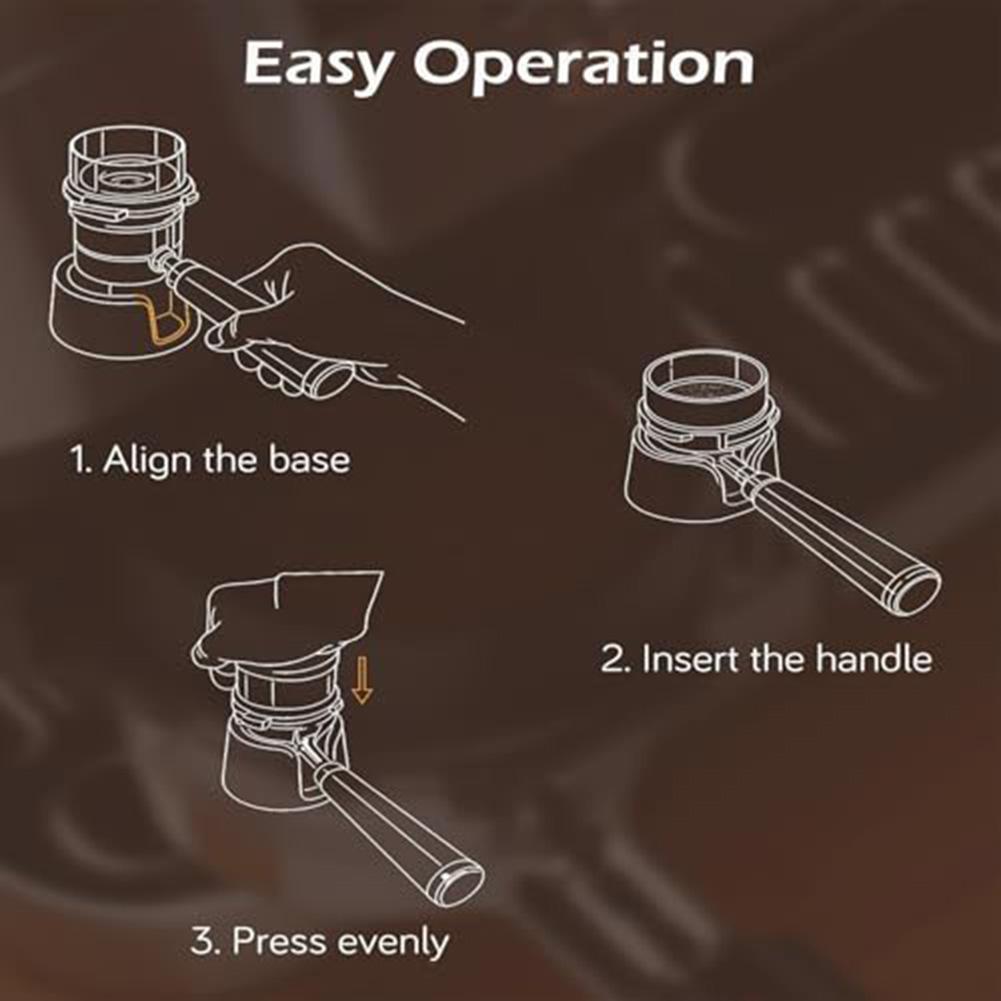 Easy Operation

1. Align the base

2. Insert the handle

3. Press evenly