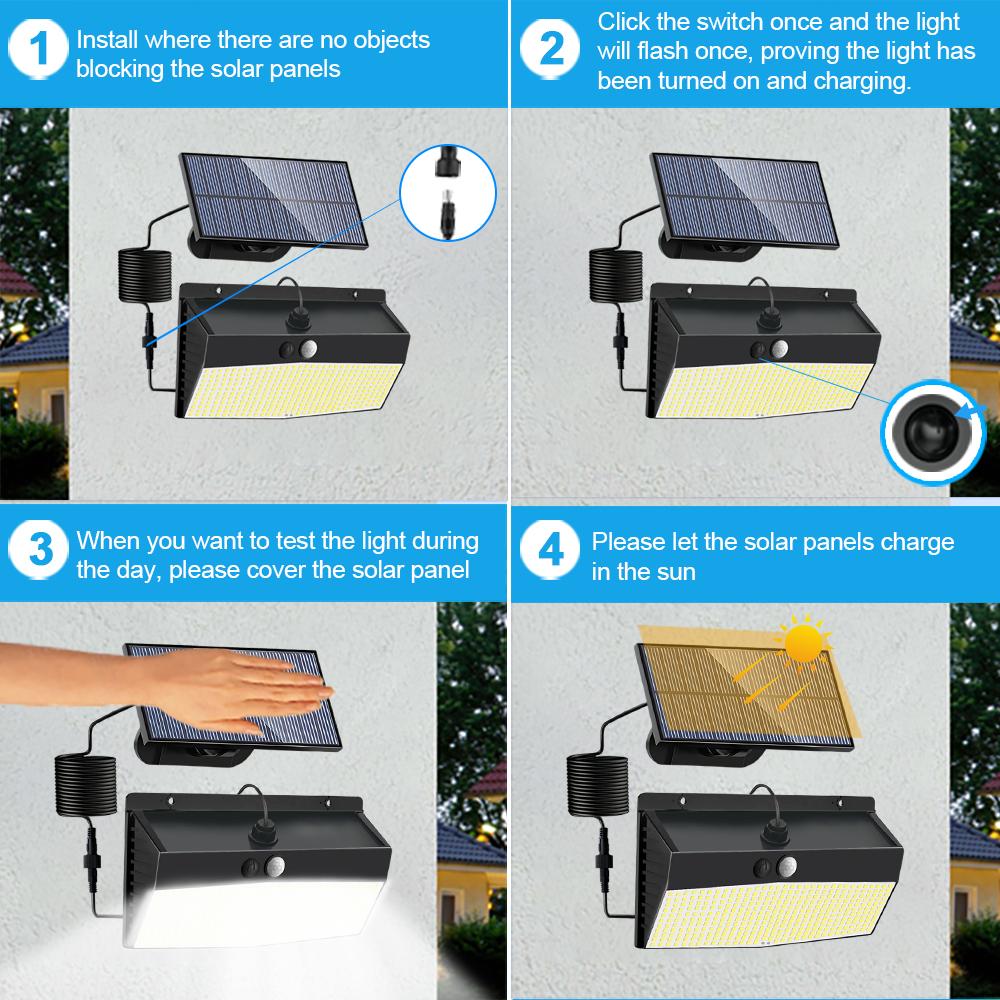 1 Install where there are no objects blocking the solar panels

2 Click the switch once and the light will flash once, proving the light has been turned on and charging.

3 When you want to test the light during the day, please cover the solar panel

4 Please let the solar panels charge in the sun