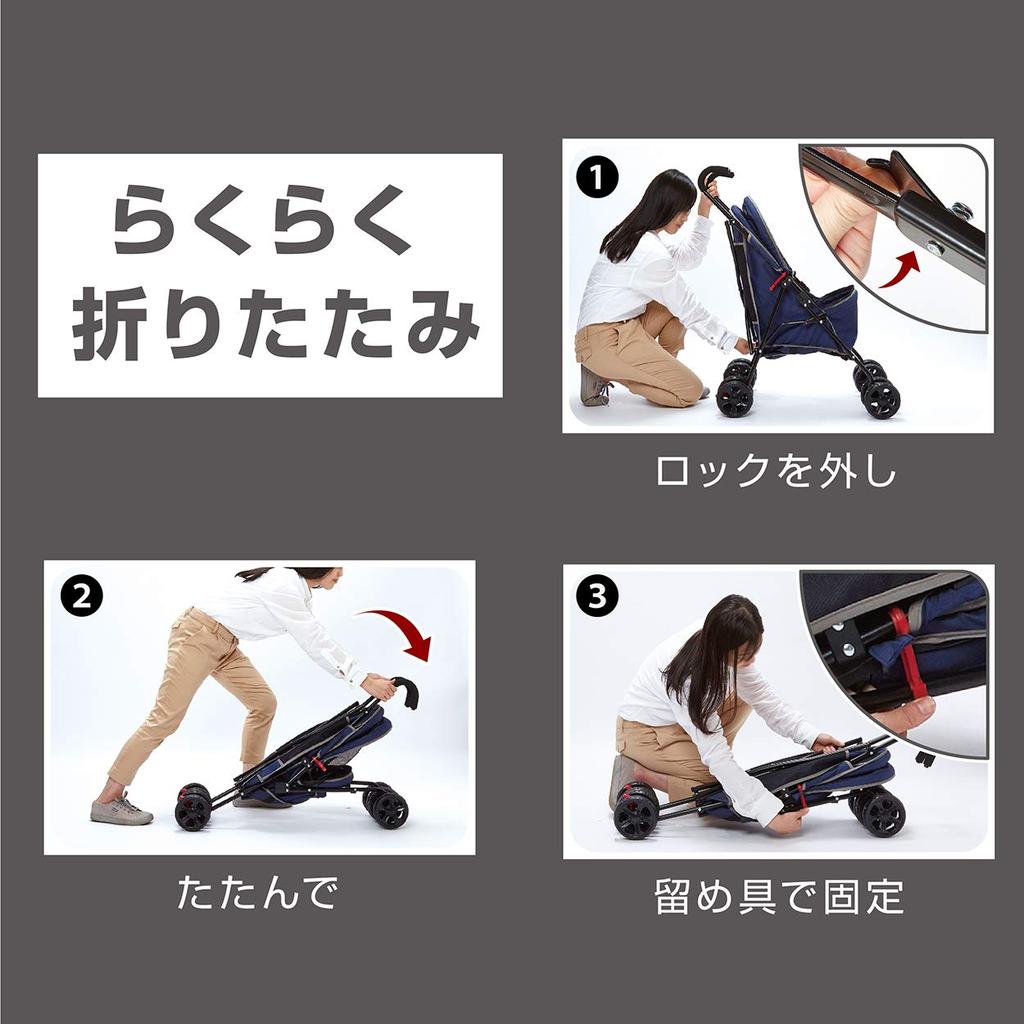 らくらく
折りたたみ

1

ロックを外し

2

たたんで

3

留め具で固定