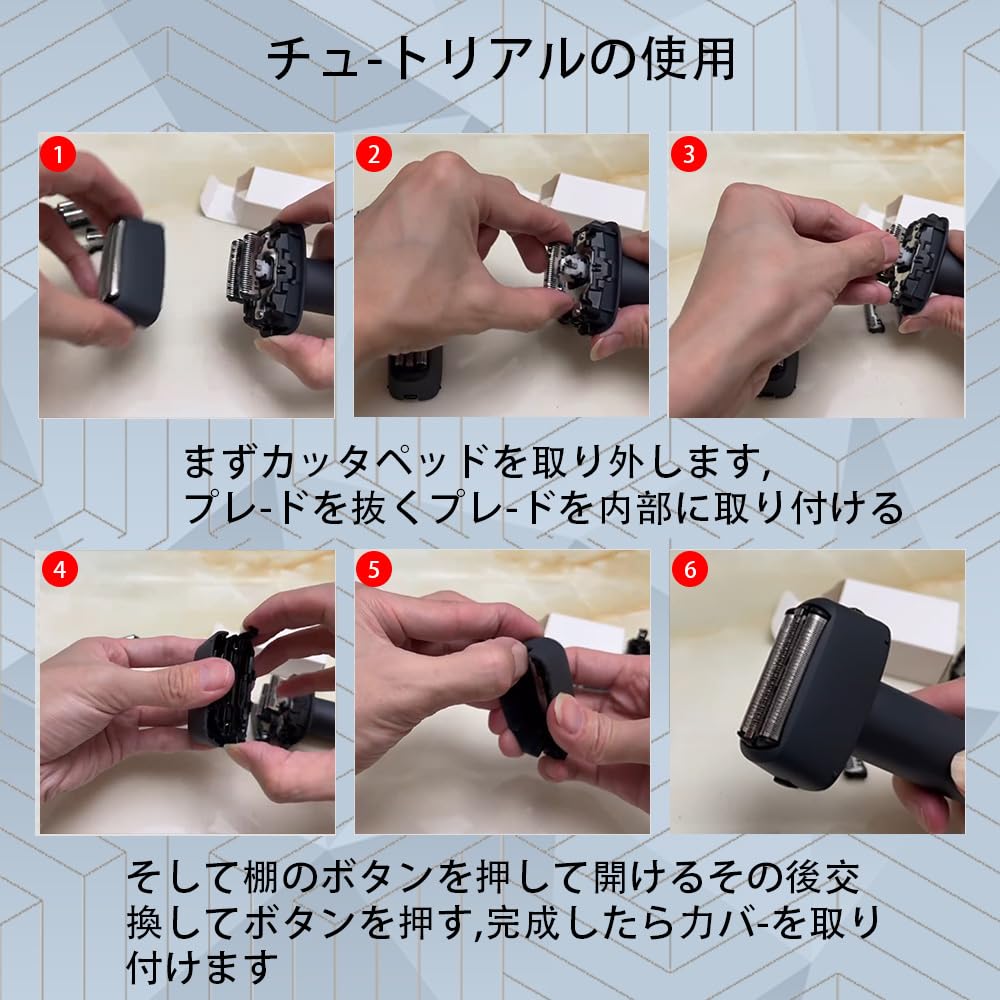 チュ-トリアルの使用

1

2

3

まずカッタペッドを取り外します,
プレ-ドを抜くプレ-ドを内部に取り付ける

4

5

6

そして棚のボタンを押して開けるその後交換してボタンを押す,完成したらカバ-を取り付けます